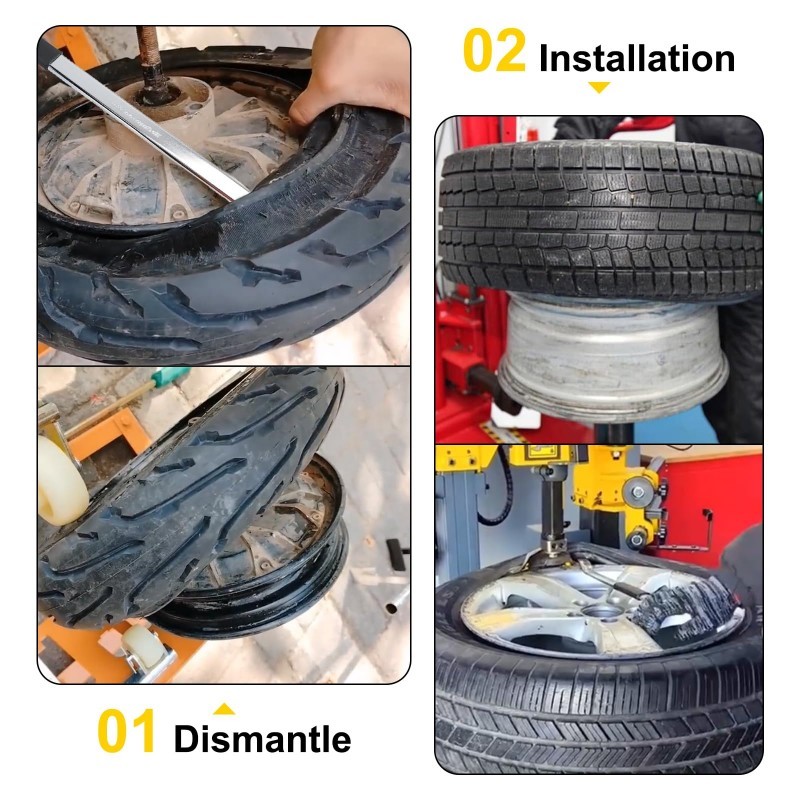 02 Installation

01 Dismantle