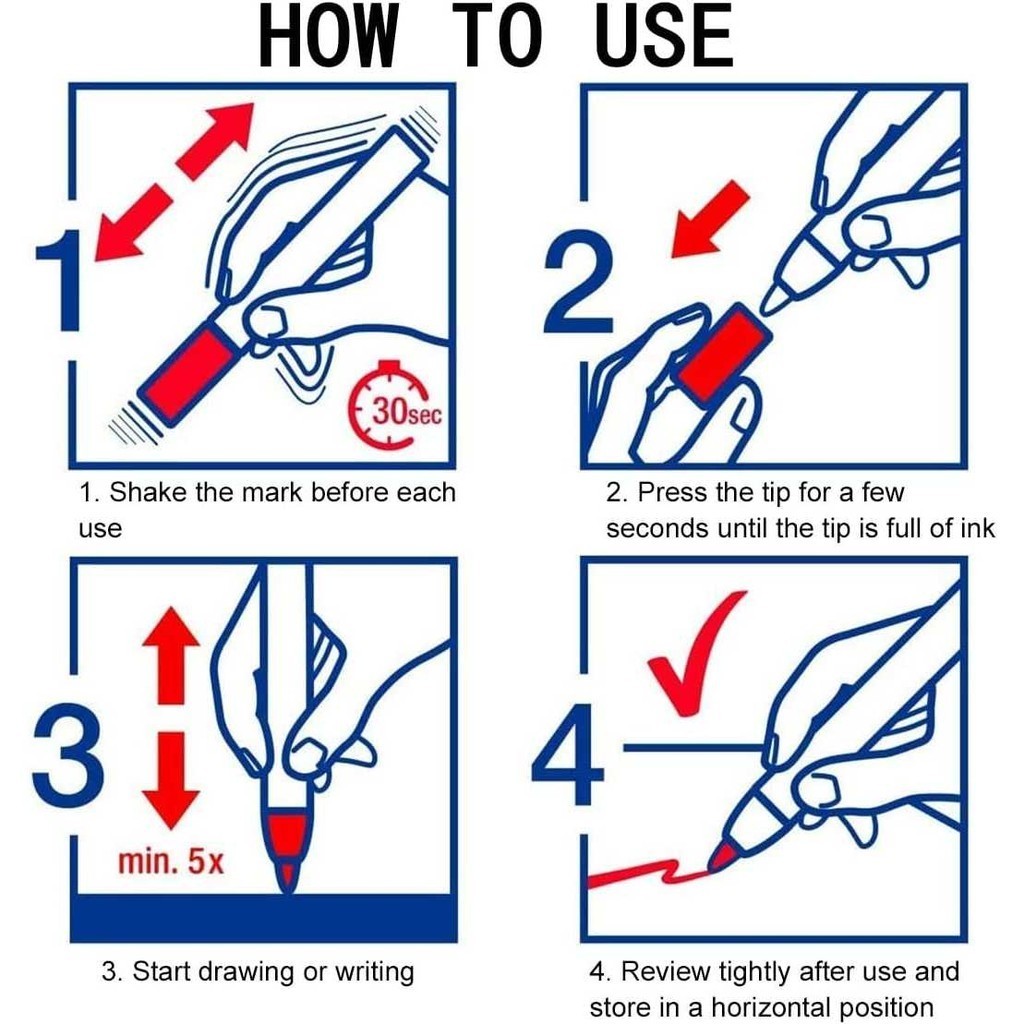 HOW TO USE

1

30sec

1. Shake the mark before each use

2

2. Press the tip for a few seconds until the tip is full of ink

3

min. 5x

3. Start drawing or writing

4

4. Review tightly after use and store in a horizontal position