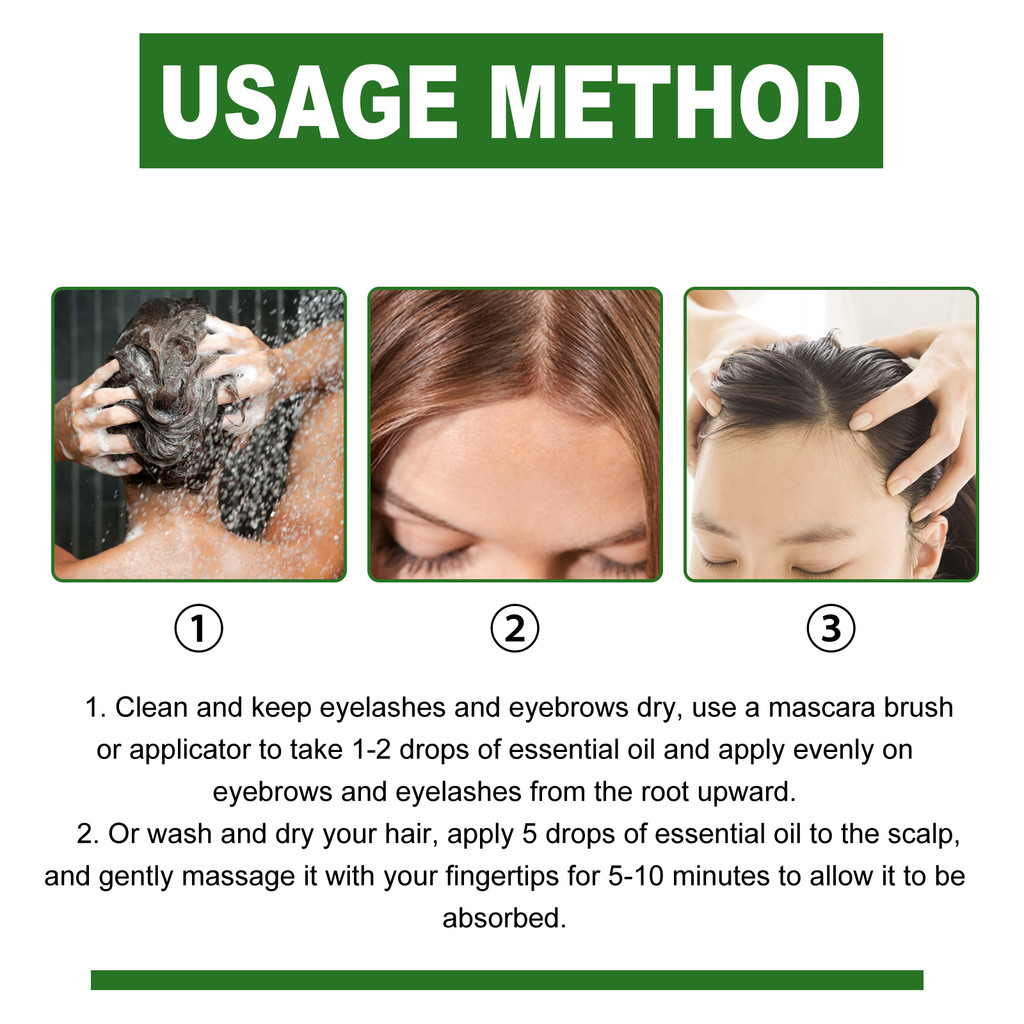 USAGE METHOD

①

②

③

1. Clean and keep eyelashes and eyebrows dry, use a mascara brush or applicator to take 1-2 drops of essential oil and apply evenly on eyebrows and eyelashes from the root upward.

2. Or wash and dry your hair, apply 5 drops of essential oil to the scalp, and gently massage it with your fingertips for 5-10 minutes to allow it to be absorbed.