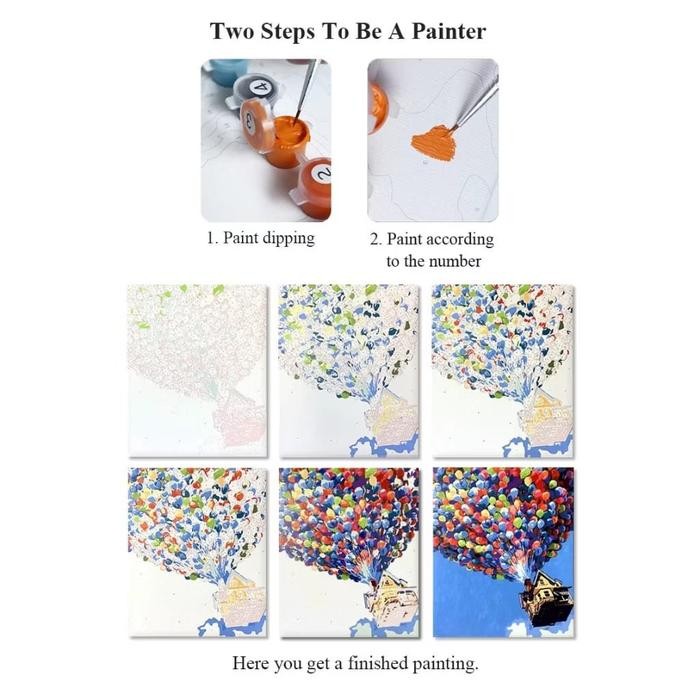 Two Steps To Be A Painter

4
3
2

1. Paint dipping

2. Paint according to the number

Here you get a finished painting.