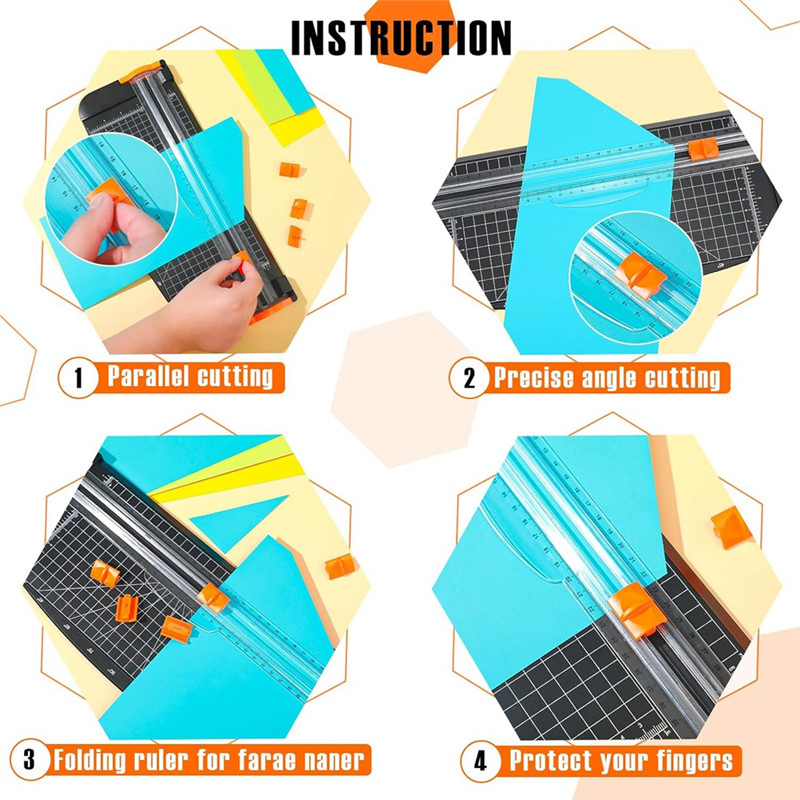 INSTRUCTION

1 Parallel cutting

2 Precise angle cutting

3 Folding ruler for farae naner

4 Protect your fingers