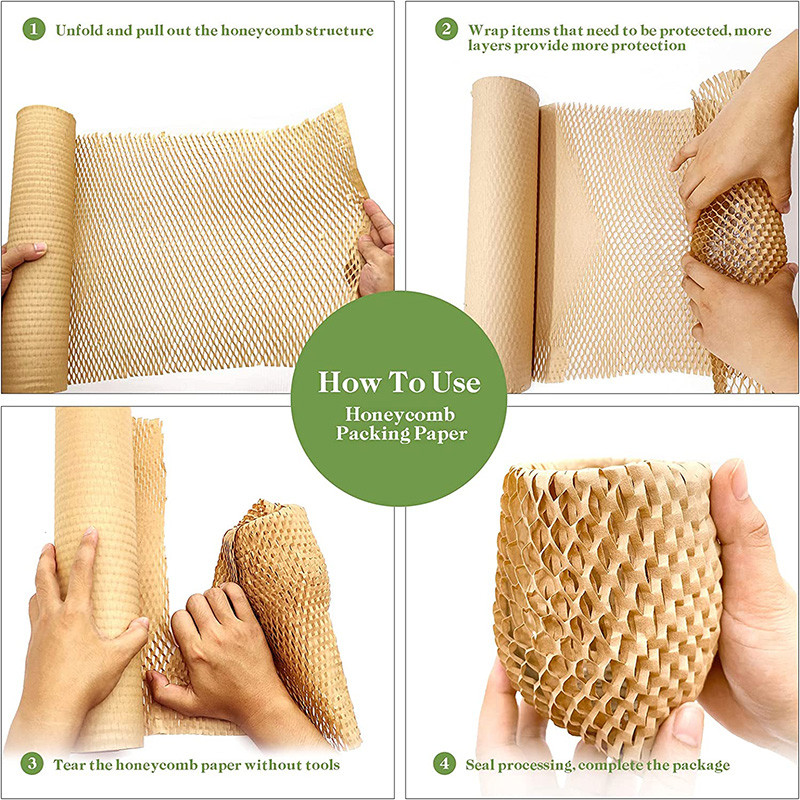 1 Unfold and pull out the honeycomb structure

2 Wrap items that need to be protected, more layers provide more protection

How To Use
Honeycomb Packing Paper

3 Tear the honeycomb paper without tools

4 Seal processing, complete the package