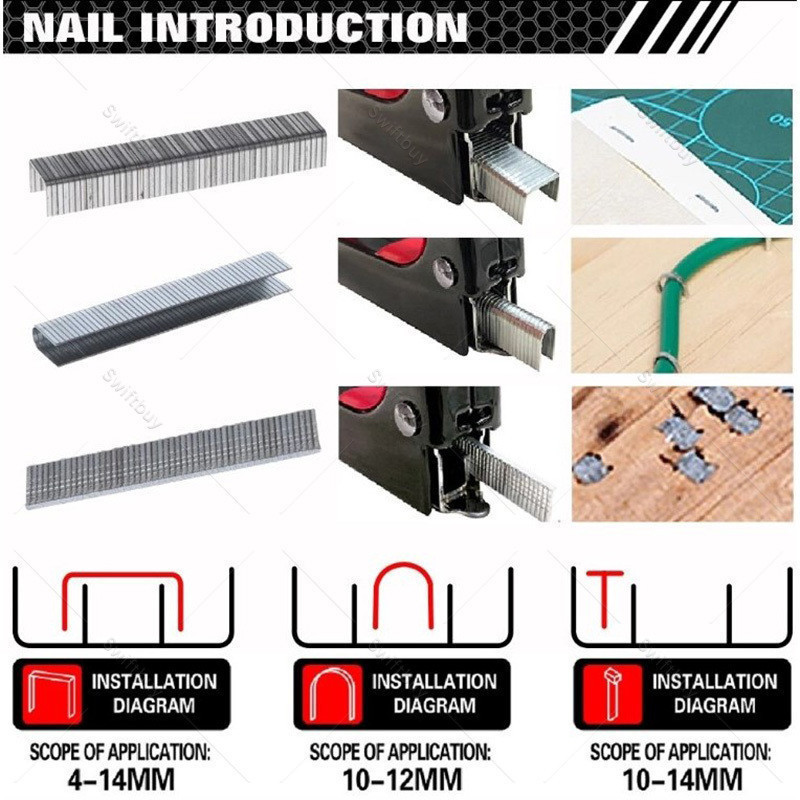 NAIL INTRODUCTION

Swiftbuy

Swiftbuy

Swiftbuy

INSTALLATION DIAGRAM

SCOPE OF APPLICATION: 4-14MM

INSTALLATION DIAGRAM

SCOPE OF APPLICATION: 10-12MM

INSTALLATION DIAGRAM

SCOPE OF APPLICATION: 10-14MM