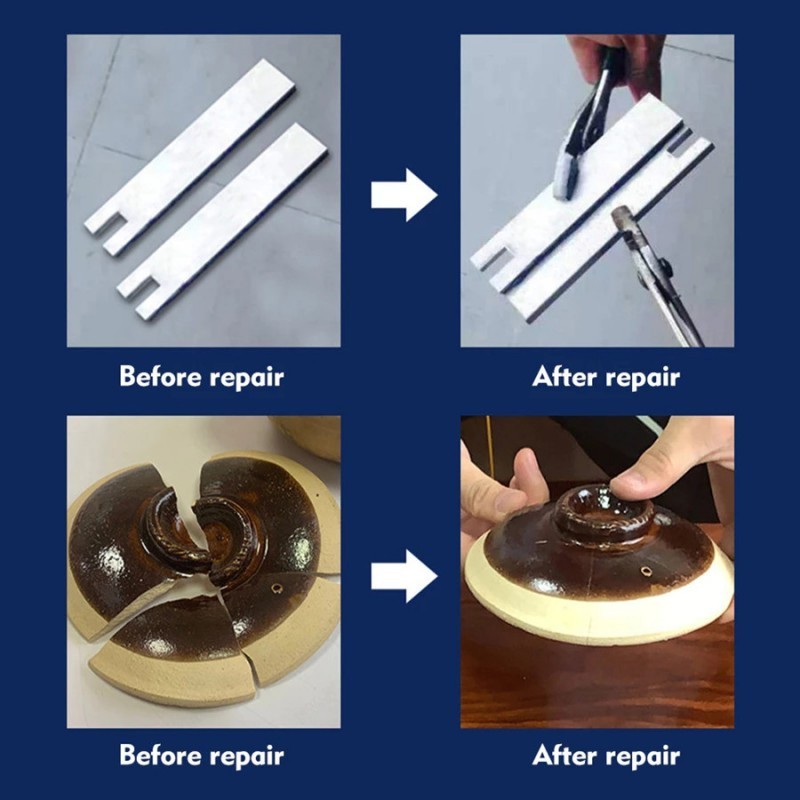 Before repair

After repair

Before repair

After repair