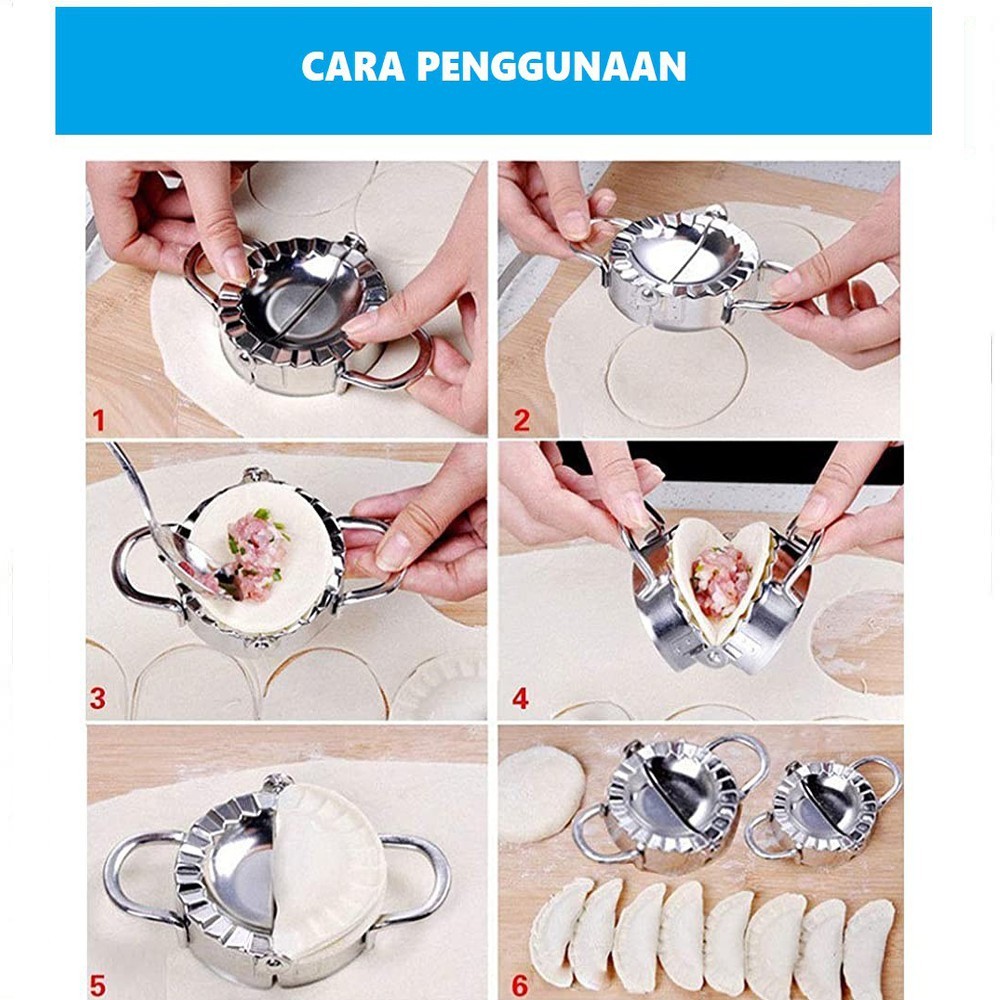 CARA PENGGUNAAN

1

2

3

4

5

6