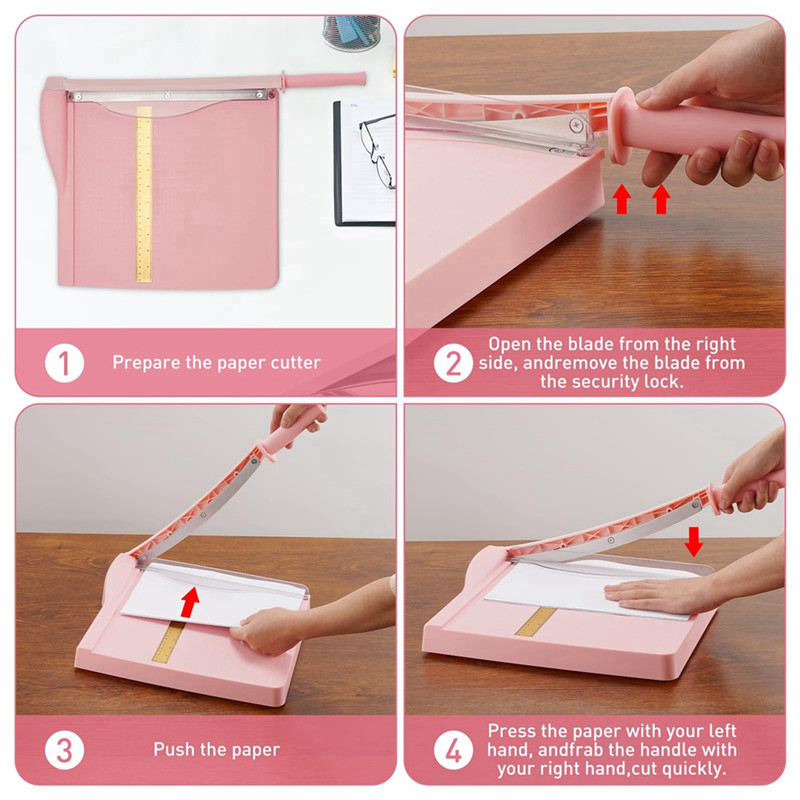 1 Prepare the paper cutter

2 Open the blade from the right side, andremove the blade from the security lock.

3 Push the paper

4 Press the paper with your left hand, andfrab the handle with your right hand,cut quickly.