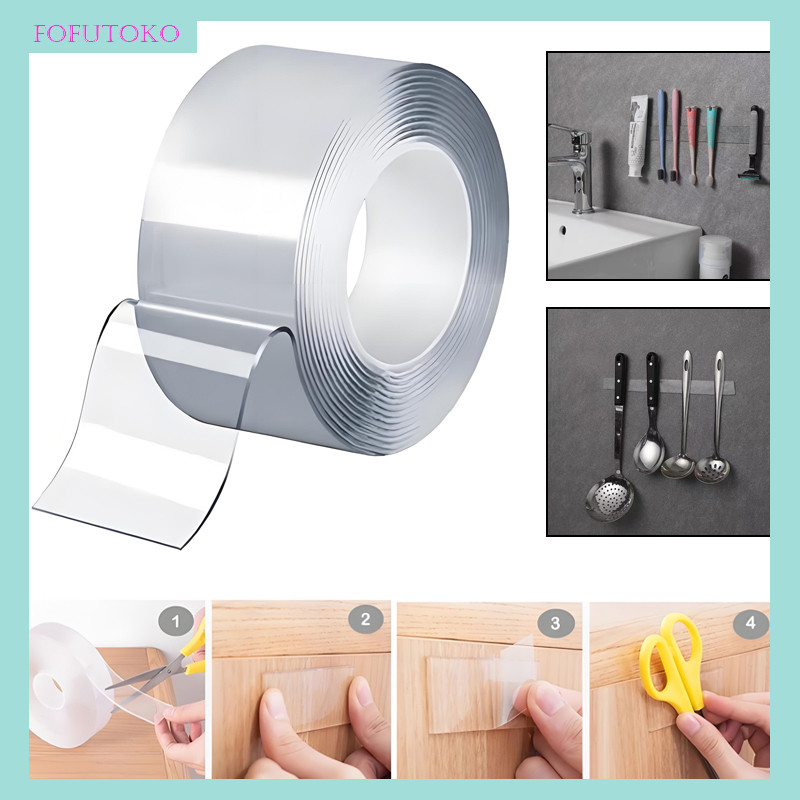 FOFUTOKO

1

2

3

4