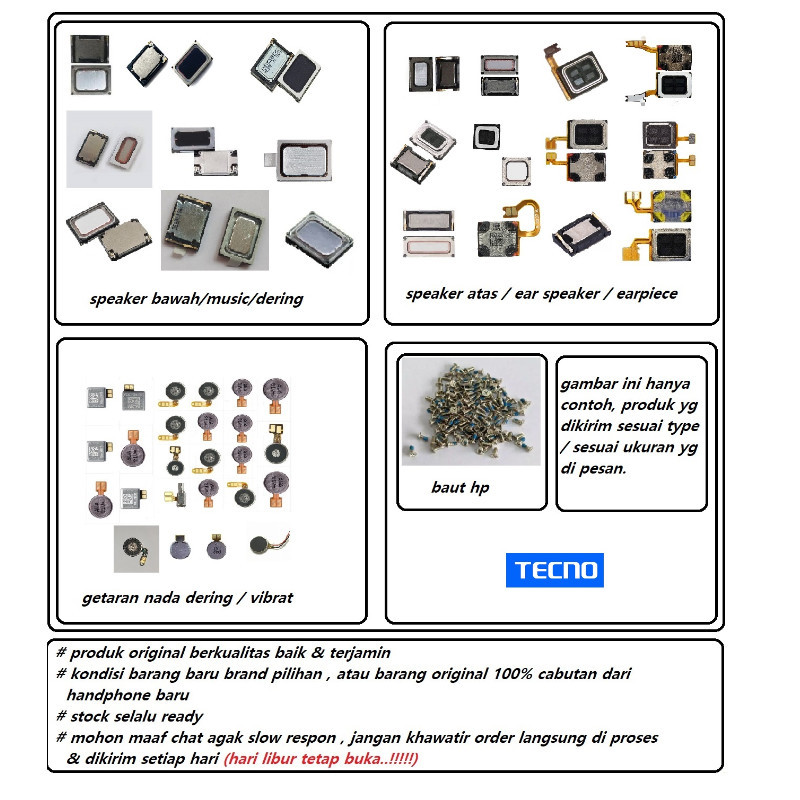 speaker bawah/music/dering

speaker atas / ear speaker / earpiece

getaran nada dering / vibrat

baut hp

gambar ini hanya contoh, produk yg dikirim sesuai type / sesuai ukuran yg di pesan.

TECNO

# produk original berkualitas baik & terjamin
# kondisi barang baru brand pilihan , atau barang original 100% cabutan dari handphone baru
# stock selalu ready
# mohon maaf chat agak slow respon , jangan khawatir order langsung di proses & dikirim setiap hari (hari libur tetap buka..!!!!!)