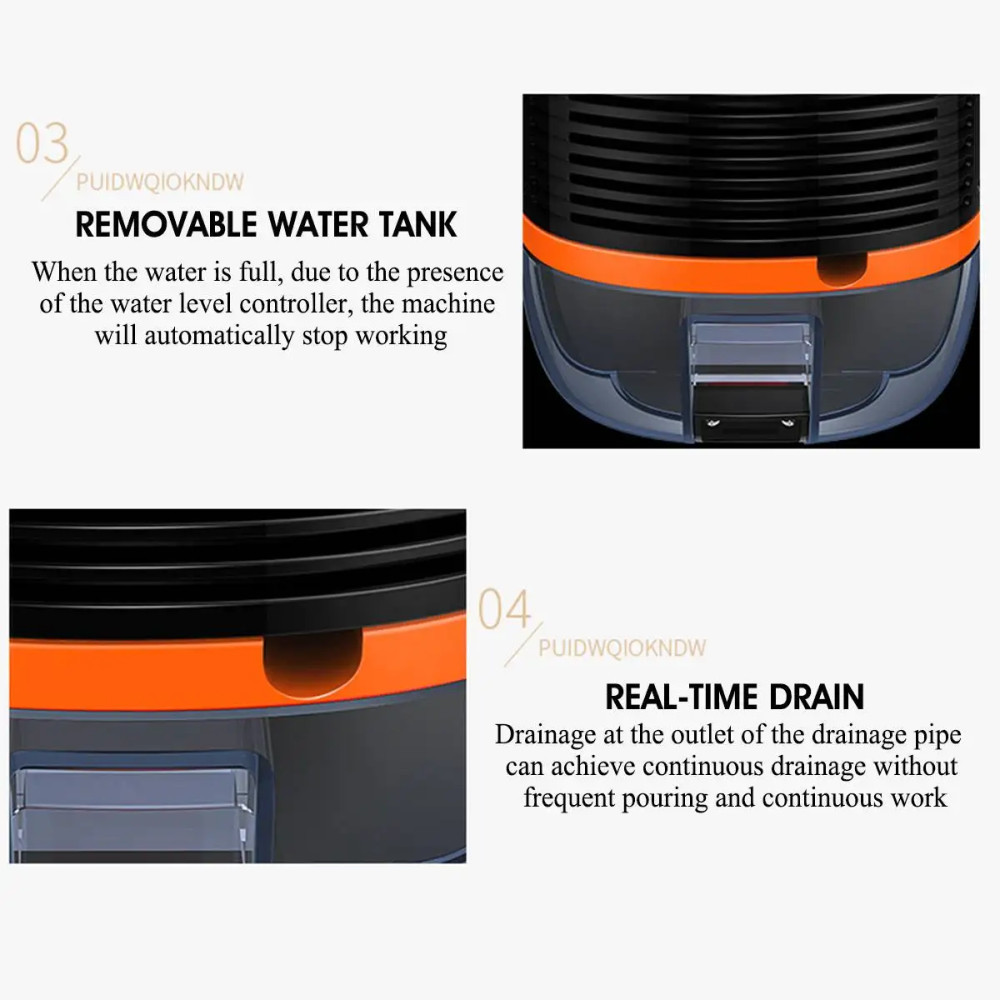 03
PUIDWQIOKNDW
REMOVABLE WATER TANK
When the water is full, due to the presence of the water level controller, the machine will automatically stop working

04
PUIDWQIOKNDW
REAL-TIME DRAIN
Drainage at the outlet of the drainage pipe can achieve continuous drainage without frequent pouring and continuous work