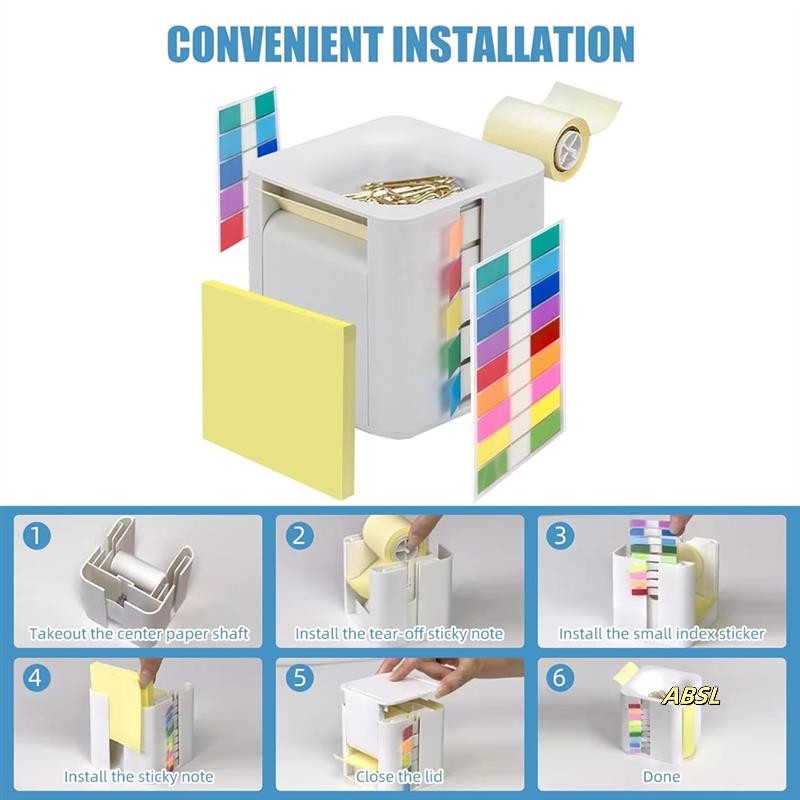 CONVENIENT INSTALLATION

1
Takeout the center paper shaft

2
Install the tear-off sticky note

3
Install the small index sticker

4
Install the sticky note

5
Close the lid

6
ABSL
Done