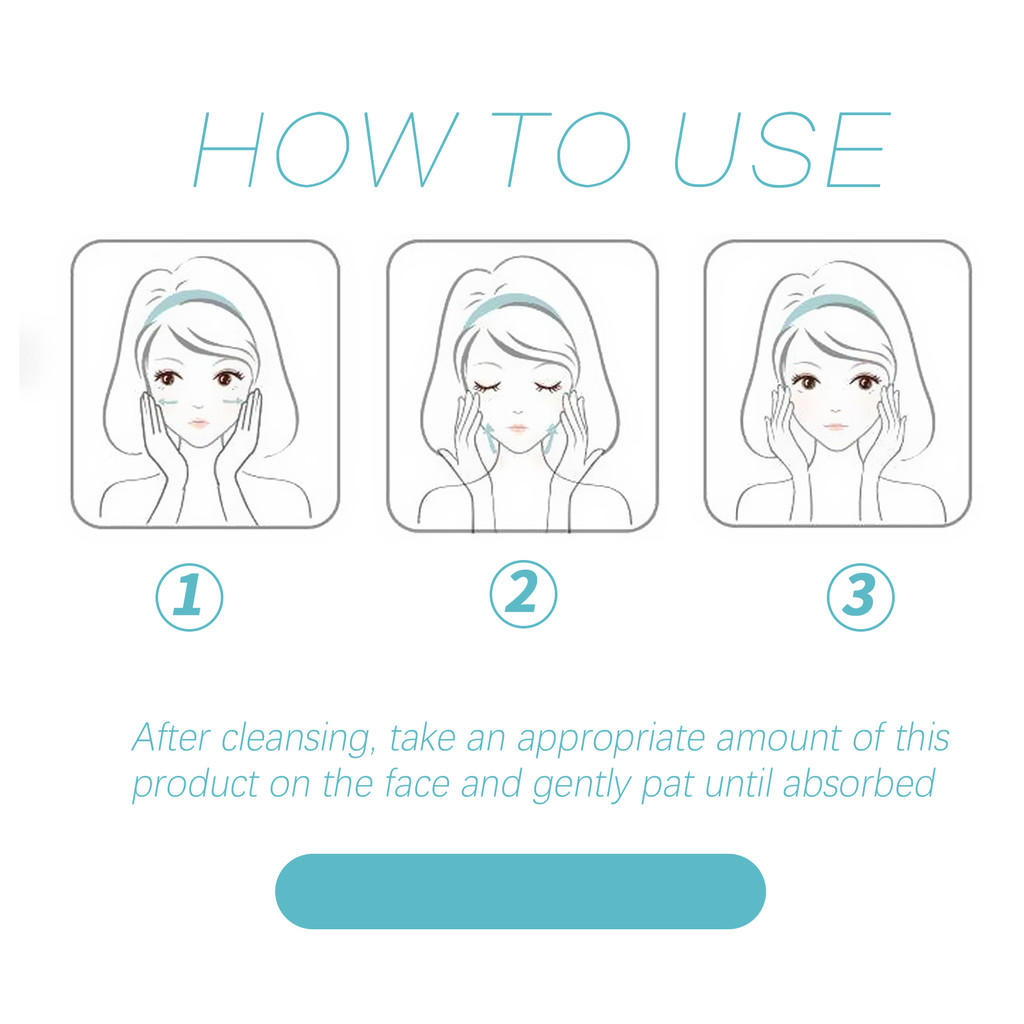 HOW TO USE

①

②

③

After cleansing, take an appropriate amount of this product on the face and gently pat until absorbed