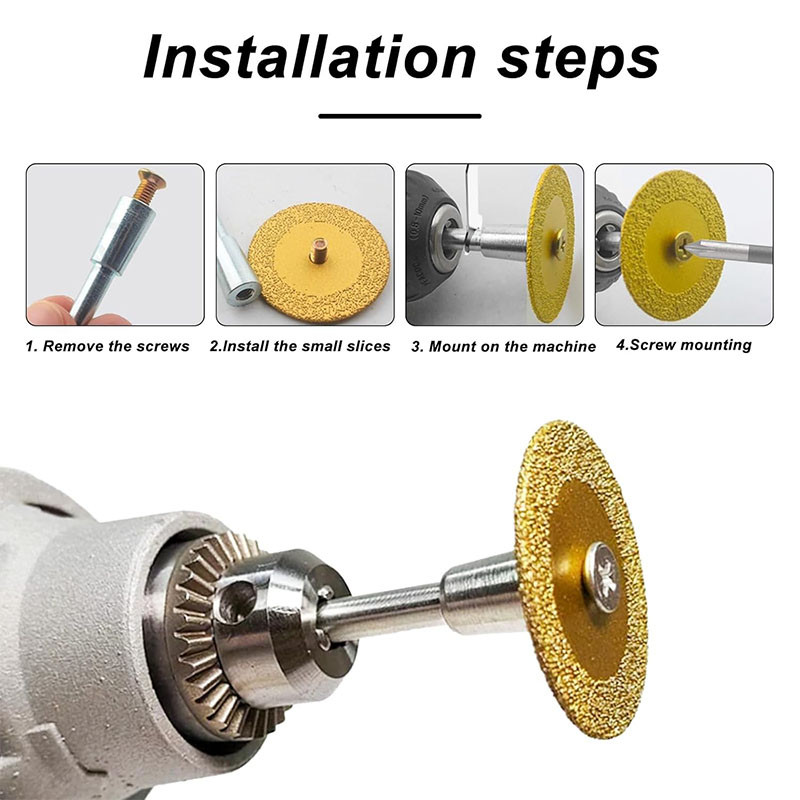 Installation steps

1. Remove the screws

2.Install the small slices

3. Mount on the machine

4.Screw mounting