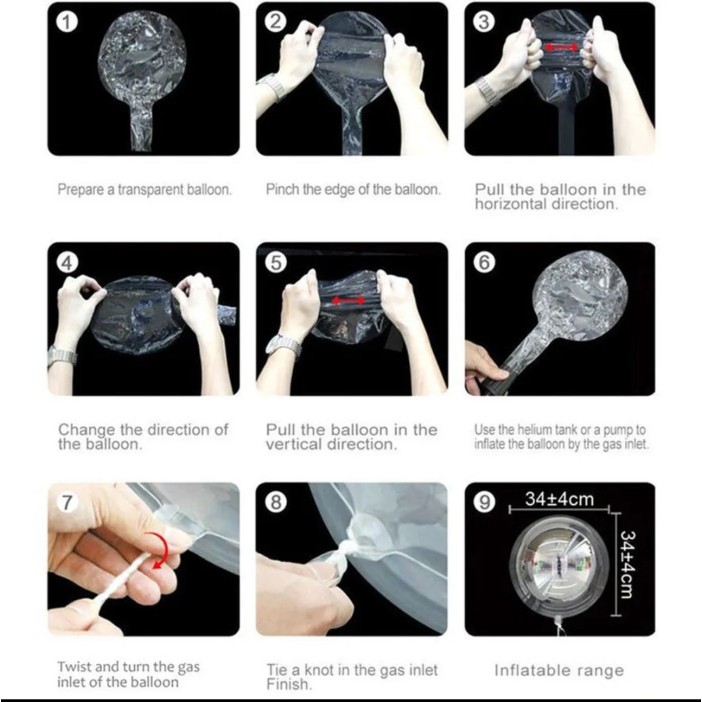 1

Prepare a transparent balloon.

2

Pinch the edge of the balloon.

3

Pull the balloon in the horizontal direction.

4

Change the direction of the balloon.

5

Pull the balloon in the vertical direction.

6

Use the helium tank or a pump to inflate the balloon by the gas inlet.

7

Twist and turn the gas inlet of the balloon

8

Tie a knot in the gas inlet Finish.

9

34±4cm

34±4cm

Inflatable range