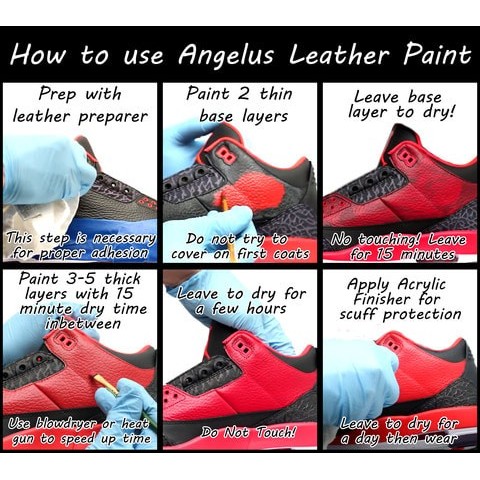 How to use Angelus Leather Paint

Prep with leather preparer

This step is necessary for proper adhesion

Paint 2 thin base layers

Do not try to cover on first coats

Leave base layer to dry!

No touching! Leave for 15 minutes

Paint 3-5 thick layers with 15 minute dry time inbetween

Use blowdryer or heat gun to speed up time

Leave to dry for a few hours

Do Not Touch!

Apply Acrylic Finisher for scuff protection

Leave to dry for a day then wear