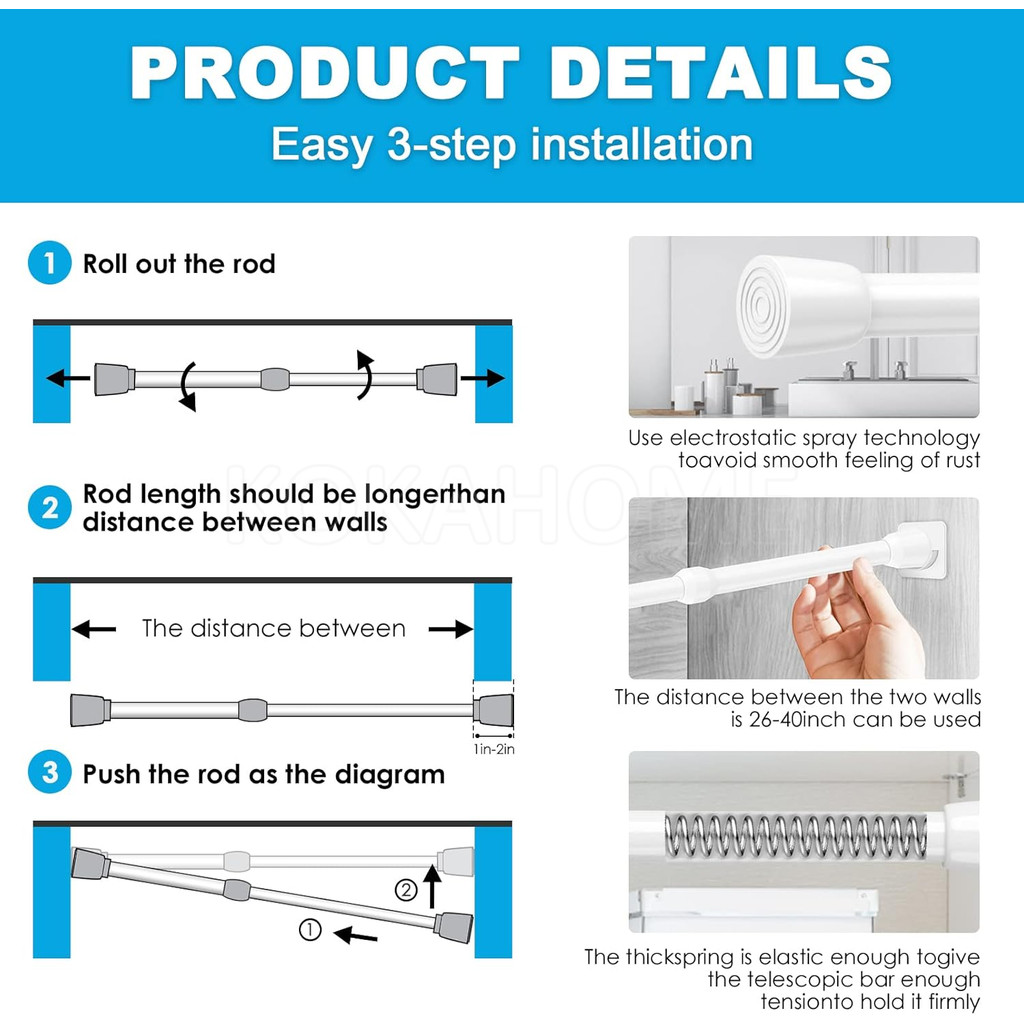 PRODUCT DETAILS
Easy 3-step installation

1 Roll out the rod

2 Rod length should be longerthan distance between walls

The distance between

1in-2in

3 Push the rod as the diagram

② ①

Use electrostatic spray technology toavoid smooth feeling of rust

The distance between the two walls is 26-40inch can be used

The thickspring is elastic enough togive the telescopic bar enough tensionto hold it firmly

KOKAHOME