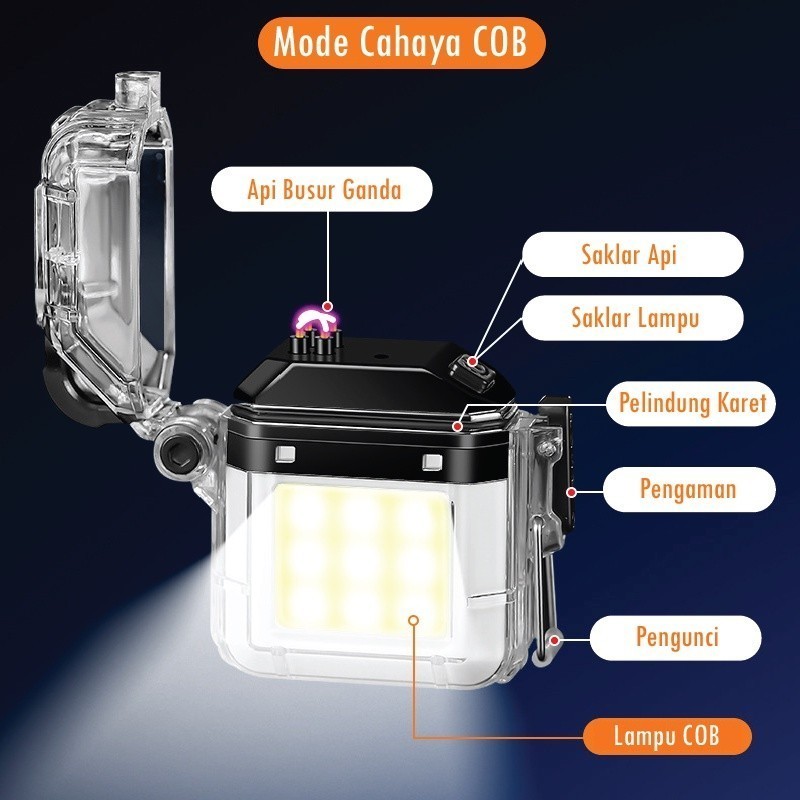 Mode Cahaya COB

Api Busur Ganda

Saklar Api

Saklar Lampu

Pelindung Karet

Pengaman

Pengunci

Lampu COB