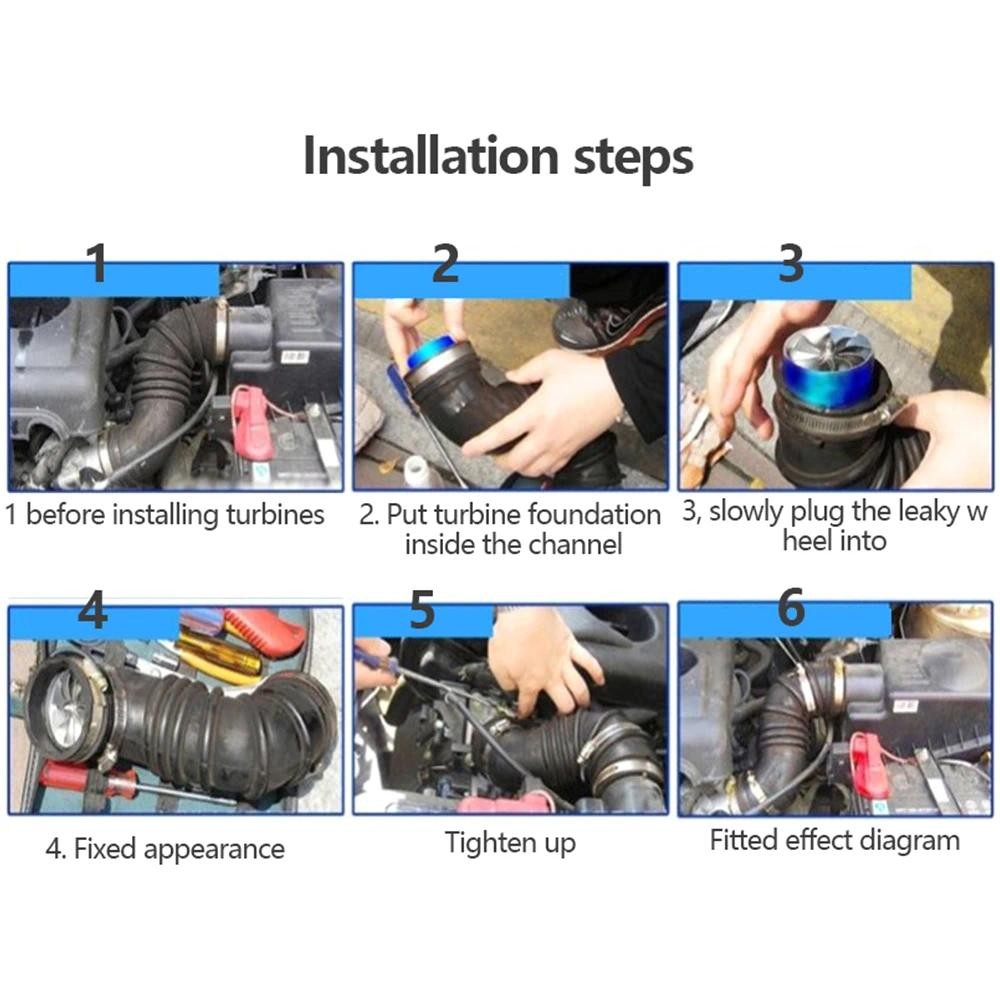 Installation steps

1

1 before installing turbines

2

2. Put turbine foundation inside the channel

3

3, slowly plug the leaky w heel into

4

4. Fixed appearance

5

Tighten up

6

Fitted effect diagram