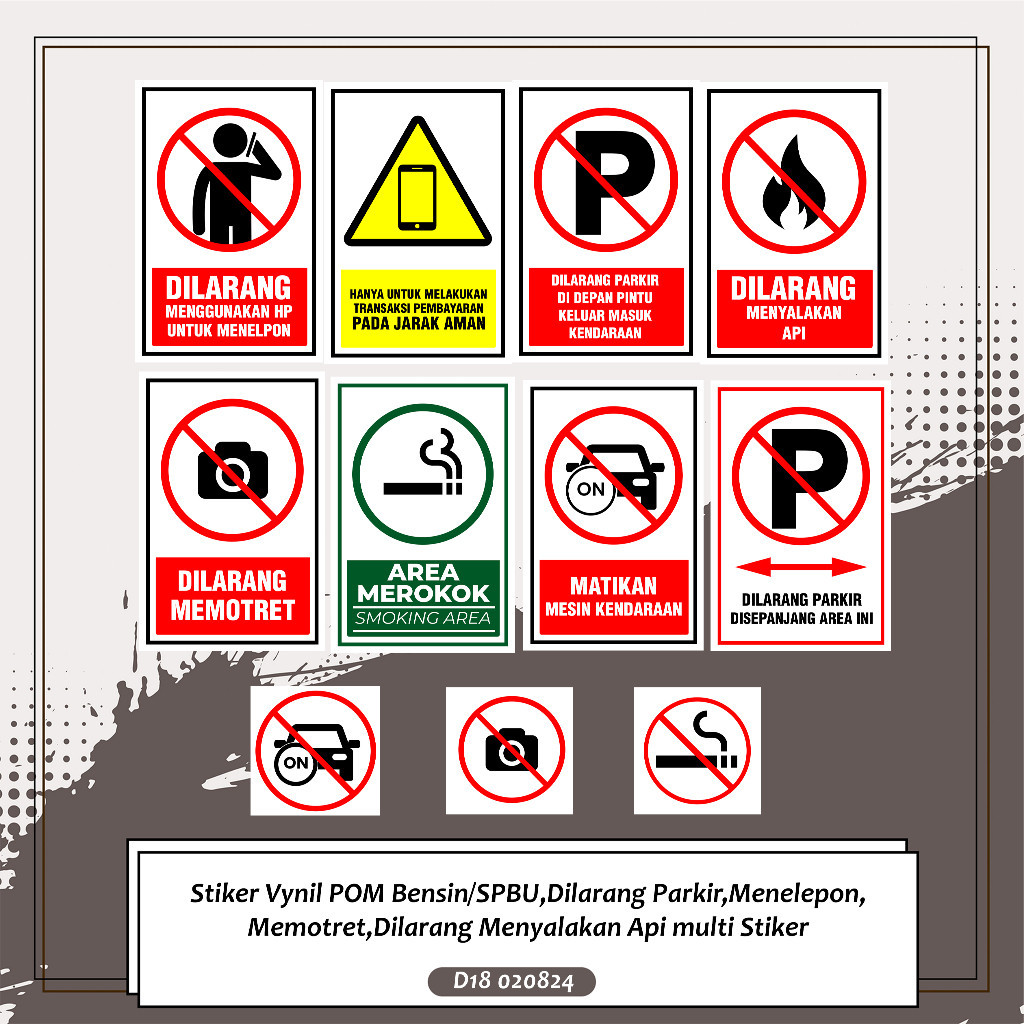 DILARANG
MENGGUNAKAN HP
UNTUK MENELPON

HANYA UNTUK MELAKUKAN
TRANSAKSI PEMBAYARAN
PADA JARAK AMAN

P

DILARANG PARKIR
DI DEPAN PINTU
KELUAR MASUK
KENDARAAN

DILARANG
MENYALAKAN
API

DILARANG
MEMOTRET

AREA
MEROKOK
SMOKING AREA

ON

MATIKAN
MESIN KENDARAAN

P

DILARANG PARKIR
DISEPANJANG AREA INI

ON

Stiker Vynil POM Bensin/SPBU,Dilarang Parkir,Menelepon,
Memotret,Dilarang Menyalakan Api multi Stiker

D18 020824