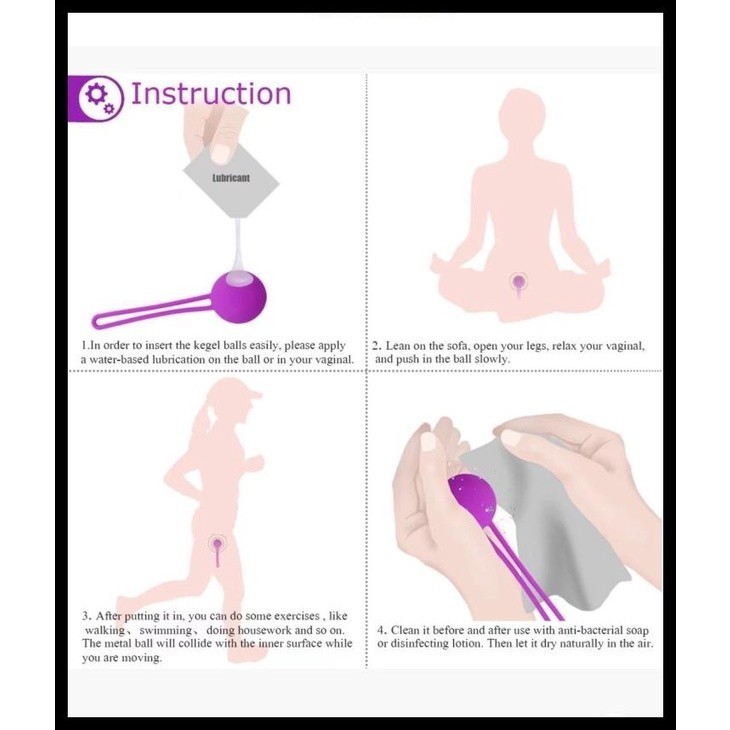 Instruction

Lubricant

1.In order to insert the kegel balls easily, please apply a water-based lubrication on the ball or in your vaginal.

2. Lean on the sofa, open your legs, relax your vaginal, and push in the ball slowly.

3. After putting it in, you can do some exercises , like walking、 swimming、 doing housework and so on. The metal ball will collide with the inner surface while you are moving.

4. Clean it before and after use with anti-bacterial soap or disinfecting lotion. Then let it dry naturally in the air.