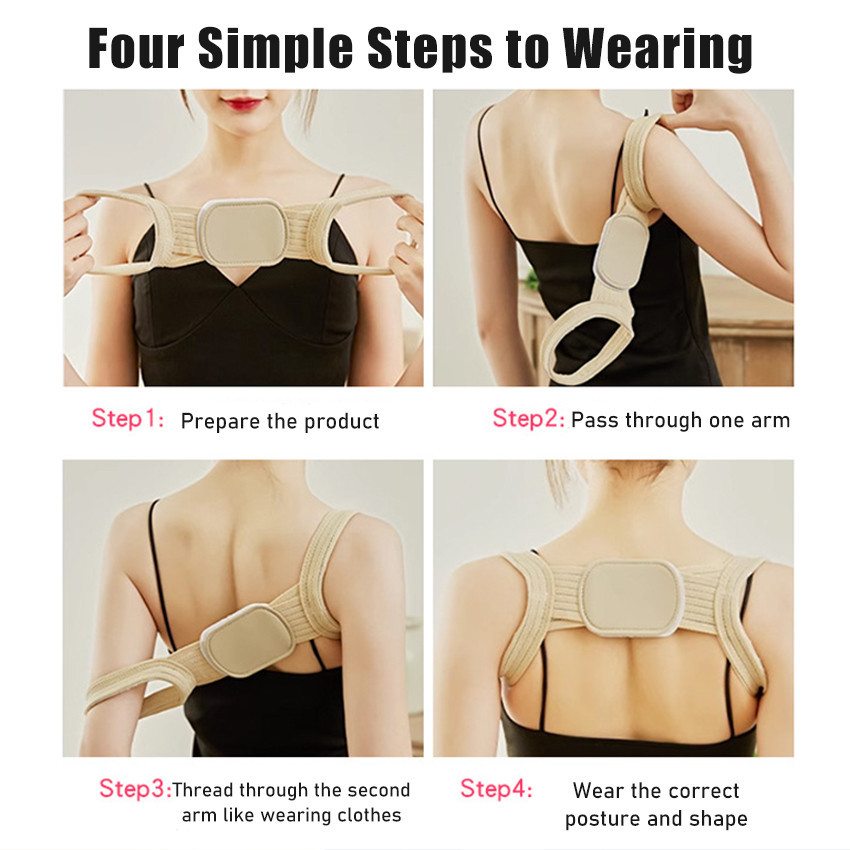 Four Simple Steps to Wearing

Step1: Prepare the product

Step2: Pass through one arm

Step3: Thread through the second arm like wearing clothes

Step4: Wear the correct posture and shape