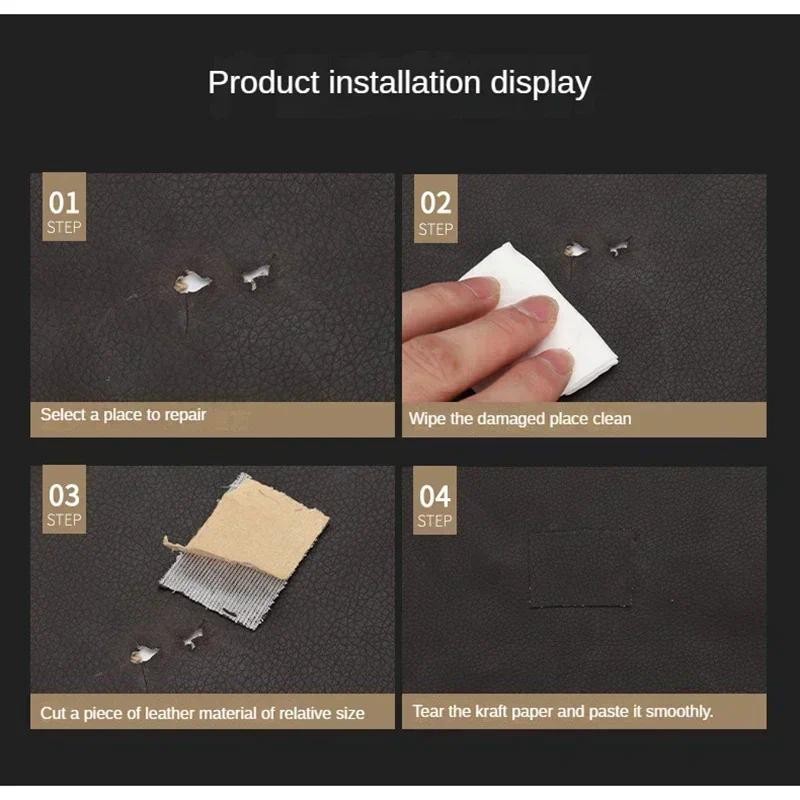 Product installation display

01
STEP

Select a place to repair

02
STEP

Wipe the damaged place clean

03
STEP

Cut a piece of leather material of relative size

04
STEP

Tear the kraft paper and paste it smoothly.