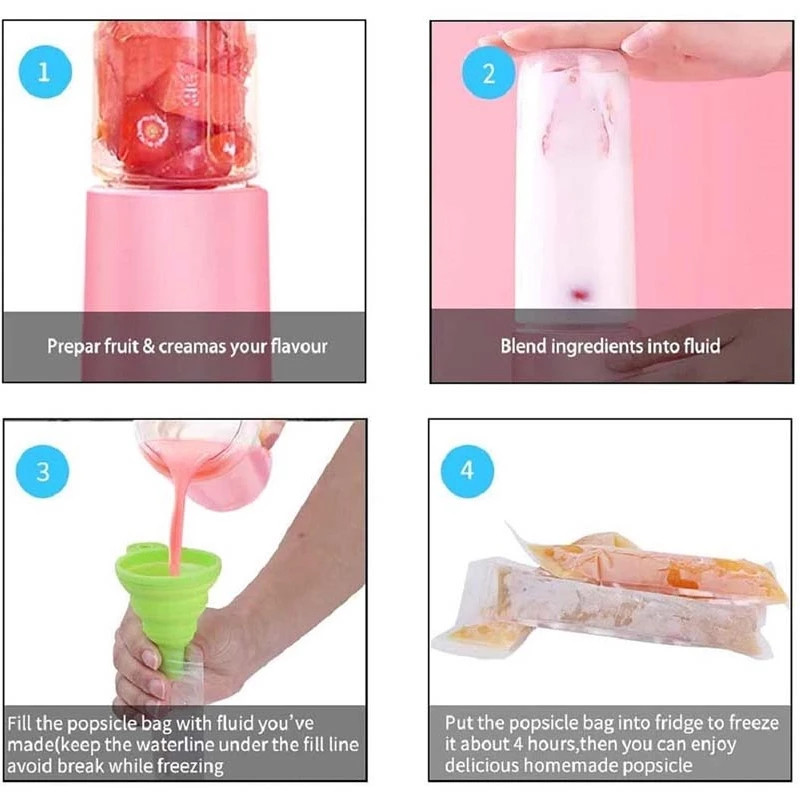 1

Prepar fruit & creamas your flavour

2

Blend ingredients into fluid

3

Fill the popsicle bag with fluid you've made(keep the waterline under the fill line avoid break while freezing

4

Put the popsicle bag into fridge to freeze it about 4 hours,then you can enjoy delicious homemade popsicle