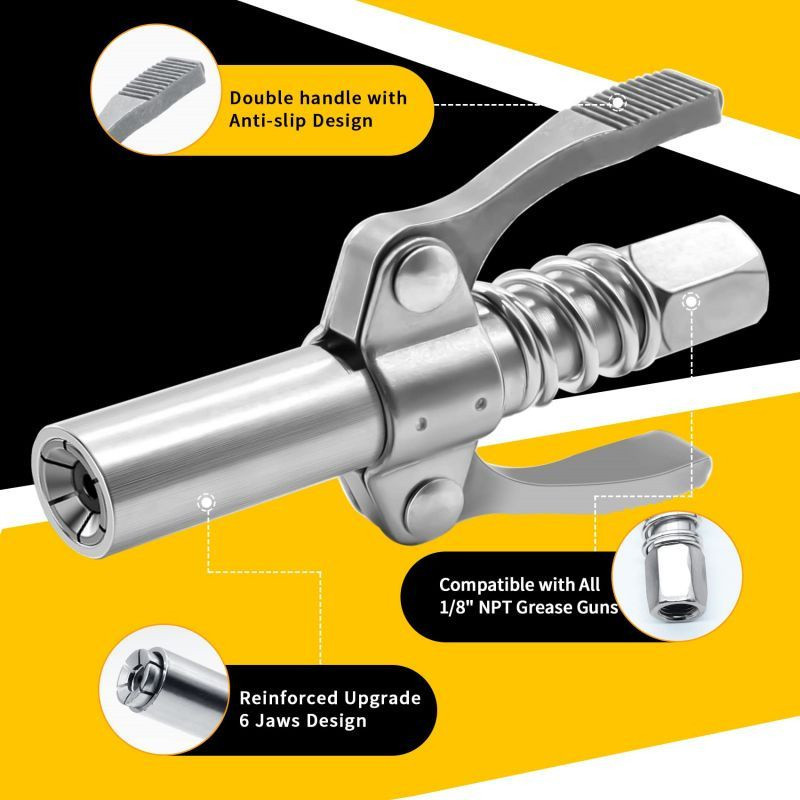 Double handle with Anti-slip Design

Compatible with All 1/8" NPT Grease Guns

Reinforced Upgrade 6 Jaws Design