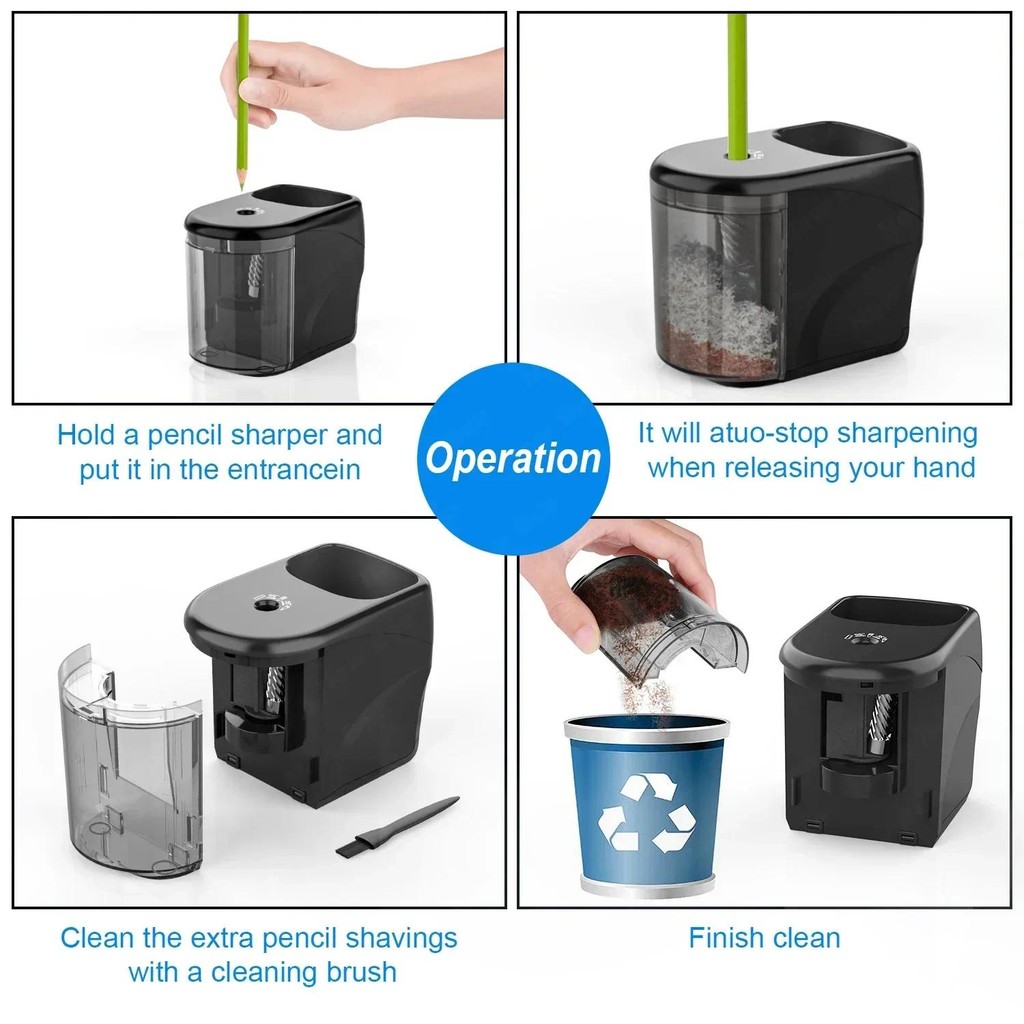 Hold a pencil sharper and put it in the entrancein

Operation

It will atuo-stop sharpening when releasing your hand

Clean the extra pencil shavings with a cleaning brush

Finish clean