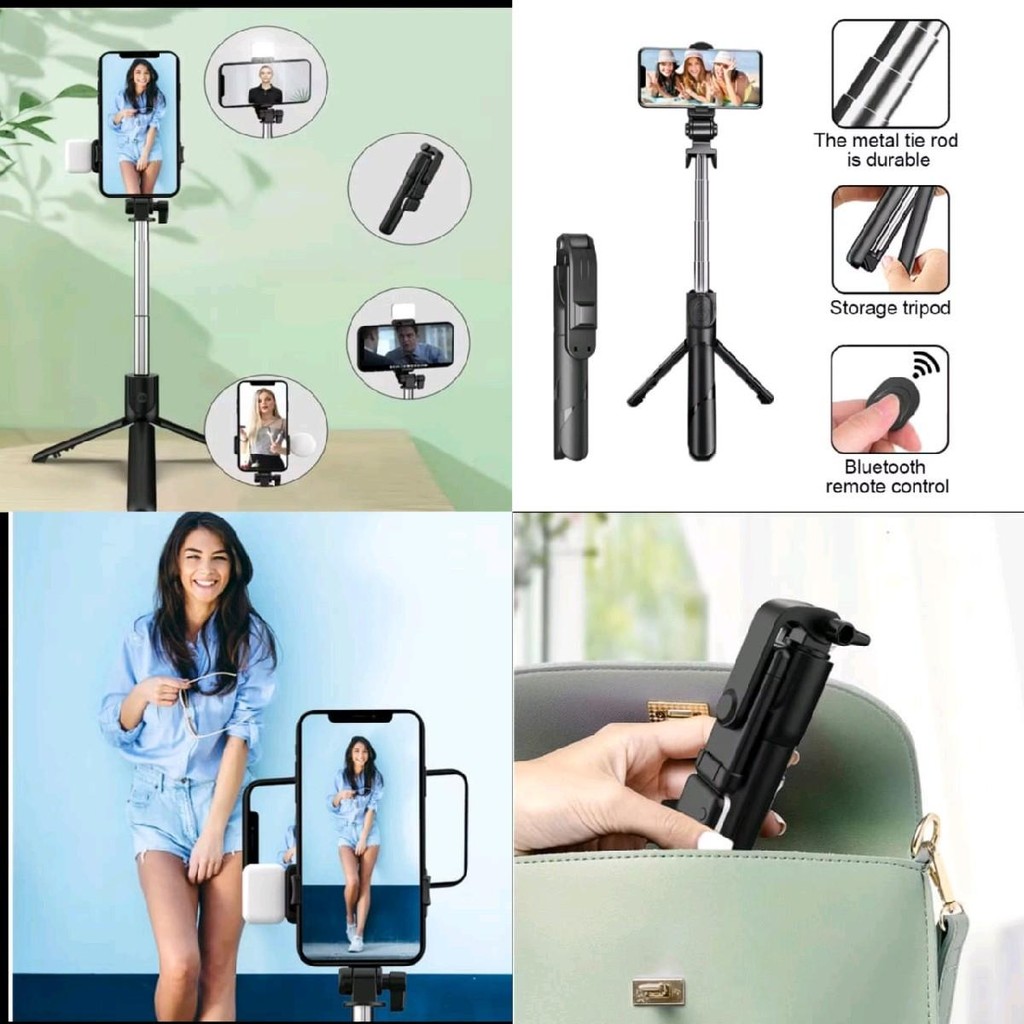 The metal tie rod is durable

Storage tripod

Bluetooth remote control