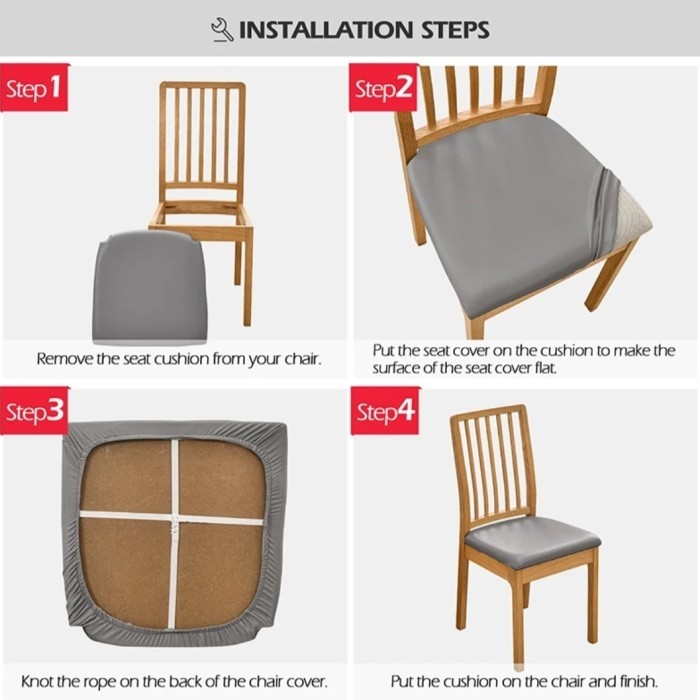 INSTALLATION STEPS

Step 1

Remove the seat cushion from your chair.

Step2

Put the seat cover on the cushion to make the surface of the seat cover flat.

Step3

Knot the rope on the back of the chair cover.

Step4

Put the cushion on the chair and finish.