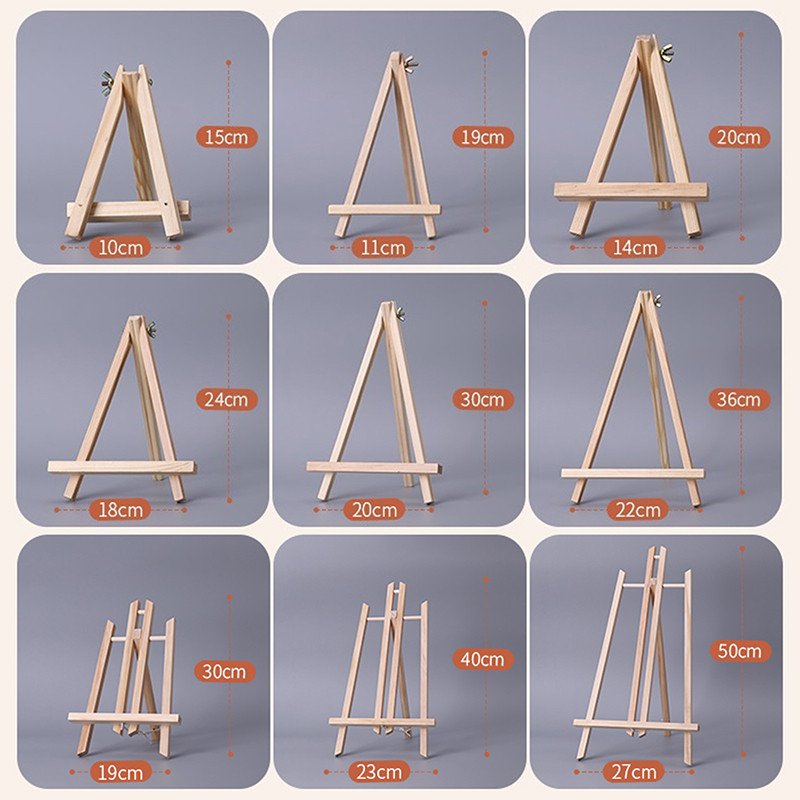 15cm
10cm
19cm
11cm
20cm
14cm
24cm
18cm
30cm
20cm
36cm
22cm
30cm
19cm
40cm
23cm
50cm
27cm