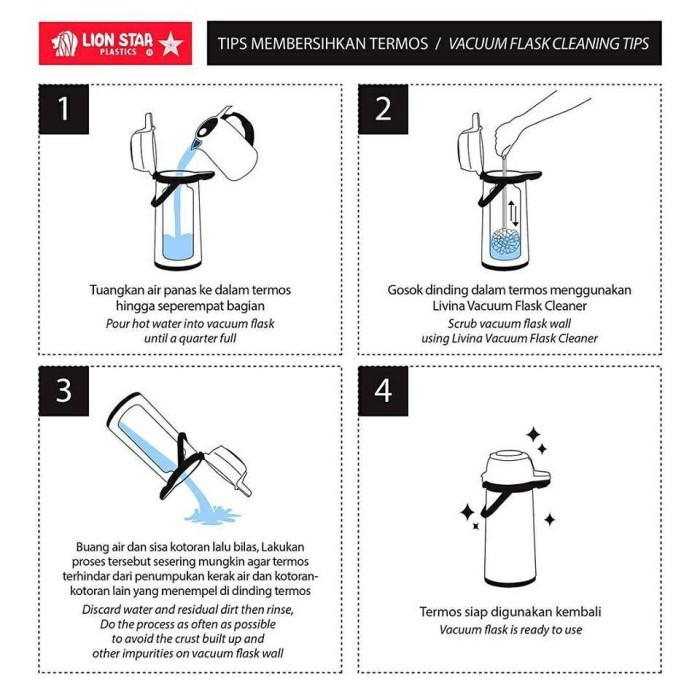 LION STAR PLASTICS

TIPS MEMBERSIHKAN TERMOS / VACUUM FLASK CLEANING TIPS

1

Tuangkan air panas ke dalam termos hingga seperempat bagian
Pour hot water into vacuum flask until a quarter full

2

Gosok dinding dalam termos menggunakan Livina Vacuum Flask Cleaner
Scrub vacuum flask wall using Livina Vacuum Flask Cleaner

3

Buang air dan sisa kotoran lalu bilas, Lakukan proses tersebut sesering mungkin agar termos terhindar dari penumpukan kerak air dan kotoran-kotoran lain yang menempel di dinding termos
Discard water and residual dirt then rinse, Do the process as often as possible to avoid the crust built up and other impurities on vacuum flask wall

4

Termos siap digunakan kembali
Vacuum flask is ready to use