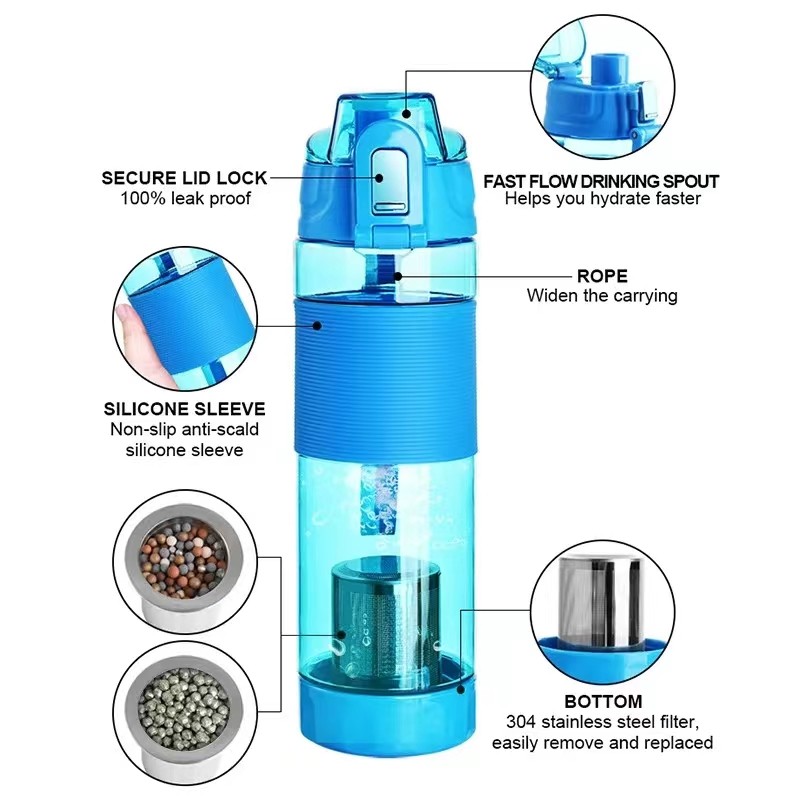 SECURE LID LOCK
100% leak proof

FAST FLOW DRINKING SPOUT
Helps you hydrate faster

ROPE
Widen the carrying

SILICONE SLEEVE
Non-slip anti-scald silicone sleeve

BOTTOM
304 stainless steel filter, easily remove and replaced