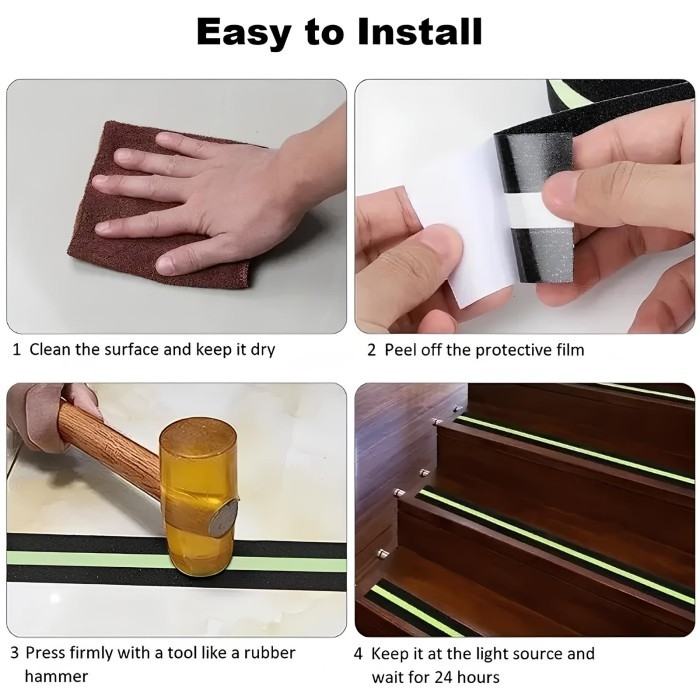 Easy to Install

1 Clean the surface and keep it dry

2 Peel off the protective film

3 Press firmly with a tool like a rubber hammer

4 Keep it at the light source and wait for 24 hours