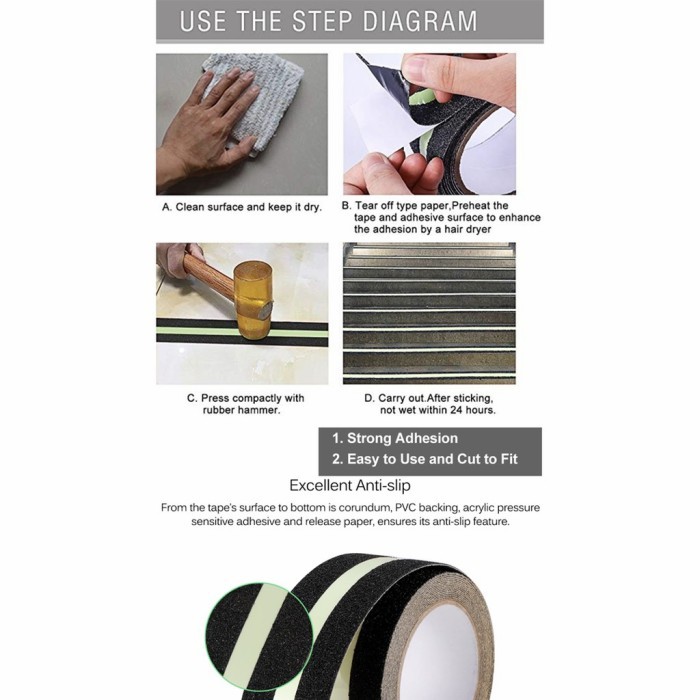 USE THE STEP DIAGRAM

A. Clean surface and keep it dry.

B. Tear off type paper,Preheat the tape and adhesive surface to enhance the adhesion by a hair dryer

C. Press compactly with rubber hammer.

D. Carry out.After sticking, not wet within 24 hours.

1. Strong Adhesion
2. Easy to Use and Cut to Fit

Excellent Anti-slip

From the tape's surface to bottom is corundum, PVC backing, acrylic pressure sensitive adhesive and release paper, ensures its anti-slip feature.