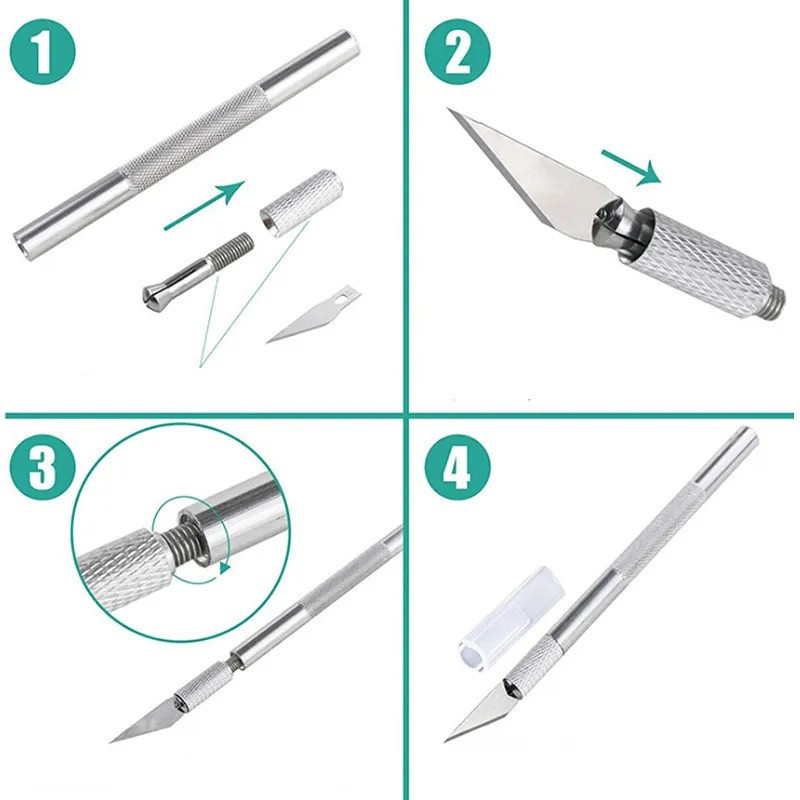 1

2

3

4