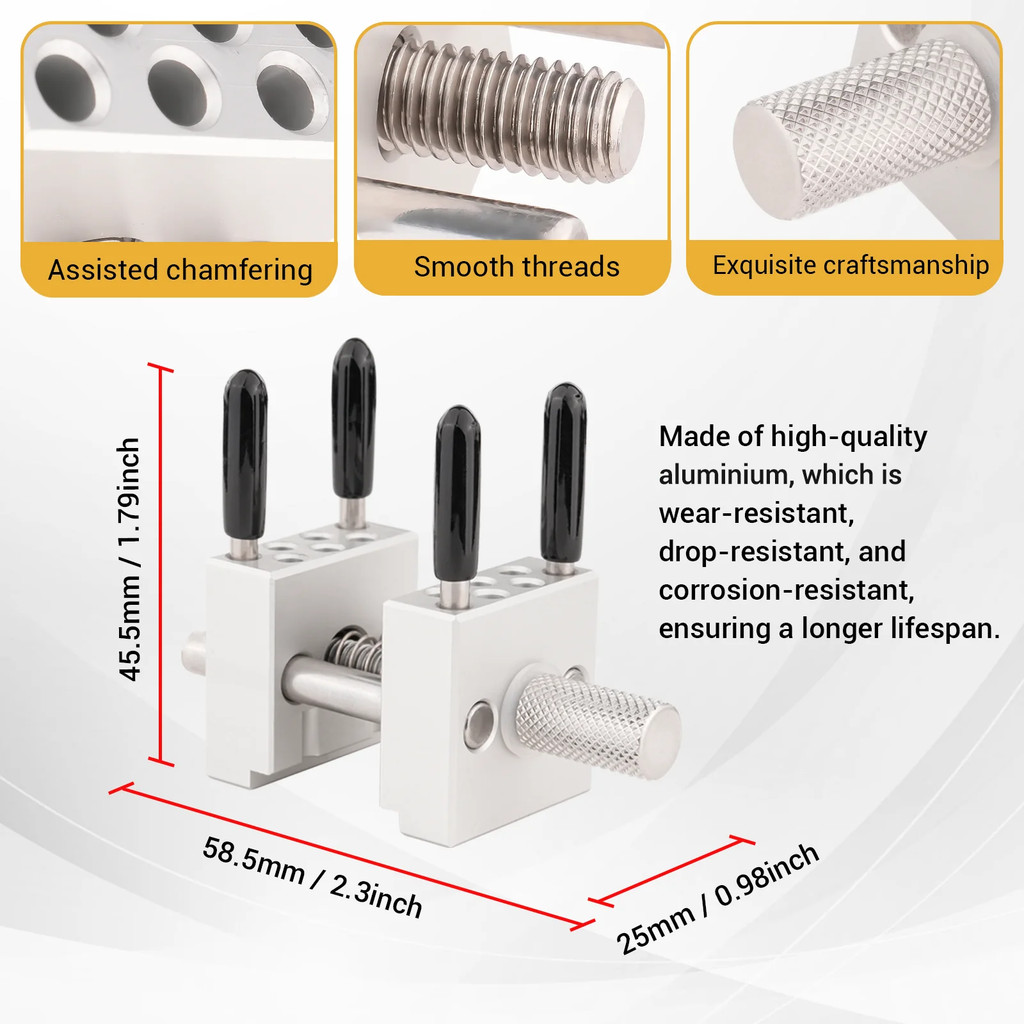 Assisted chamfering

Smooth threads

Exquisite craftsmanship

45.5mm / 1.79inch

Made of high-quality aluminium, which is wear-resistant, drop-resistant, and corrosion-resistant, ensuring a longer lifespan.

58.5mm / 2.3inch

25mm / 0.98inch