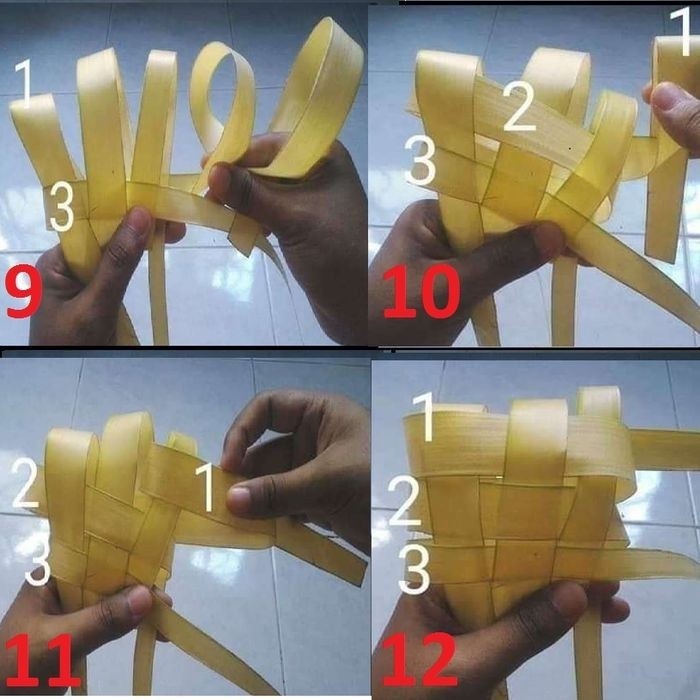 1
3
9

1
2
3
10

2
1
3
11

1
2
3
12