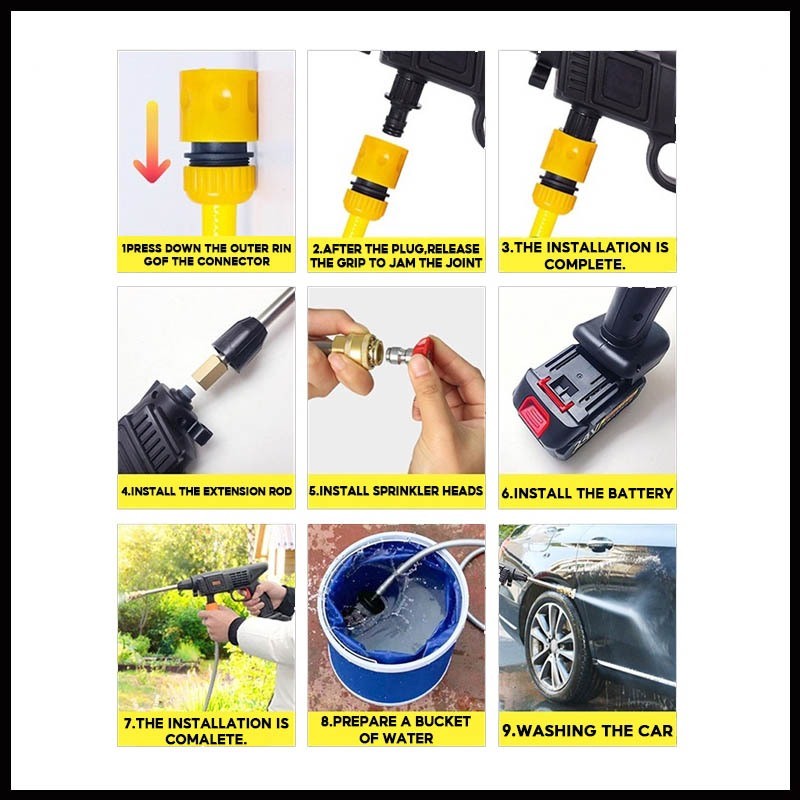 1PRESS DOWN THE OUTER RIN GOF THE CONNECTOR

2.AFTER THE PLUG,RELEASE THE GRIP TO JAM THE JOINT

3.THE INSTALLATION IS COMPLETE.

4.INSTALL THE EXTENSION ROD

5.INSTALL SPRINKLER HEADS

6.INSTALL THE BATTERY

7.THE INSTALLATION IS COMALETE.

8.PREPARE A BUCKET OF WATER

9.WASHING THE CAR