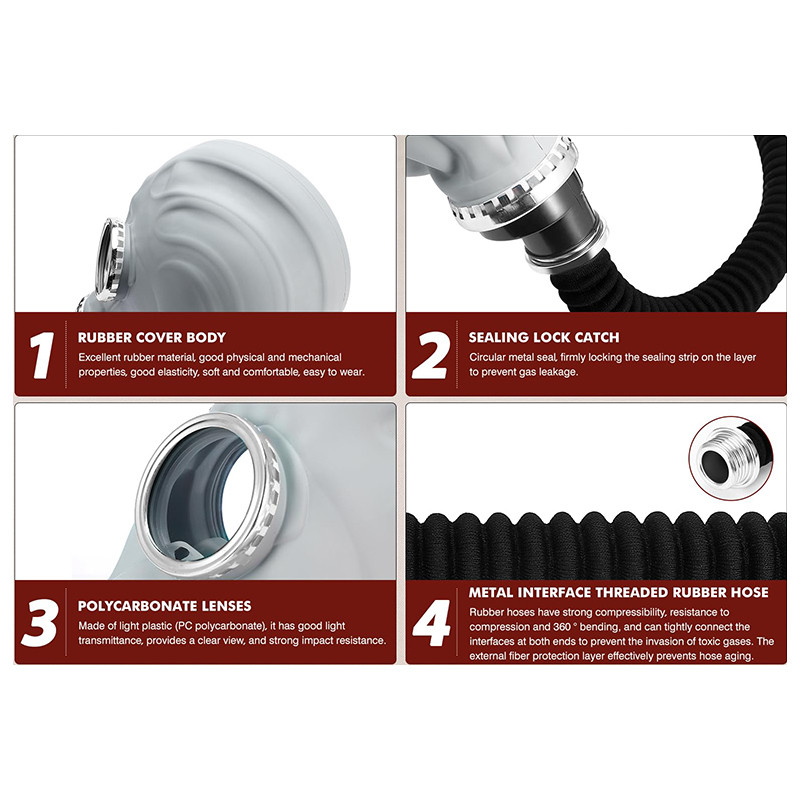 1
RUBBER COVER BODY
Excellent rubber material, good physical and mechanical properties, good elasticity, soft and comfortable, easy to wear.

2
SEALING LOCK CATCH
Circular metal seal, firmly locking the sealing strip on the layer to prevent gas leakage.

3
POLYCARBONATE LENSES
Made of light plastic (PC polycarbonate), it has good light transmittance, provides a clear view, and strong impact resistance.

4
METAL INTERFACE THREADED RUBBER HOSE
Rubber hoses have strong compressibility, resistance to compression and 360 ° bending, and can tightly connect the interfaces at both ends to prevent the invasion of toxic gases. The external fiber protection layer effectively prevents hose aging.