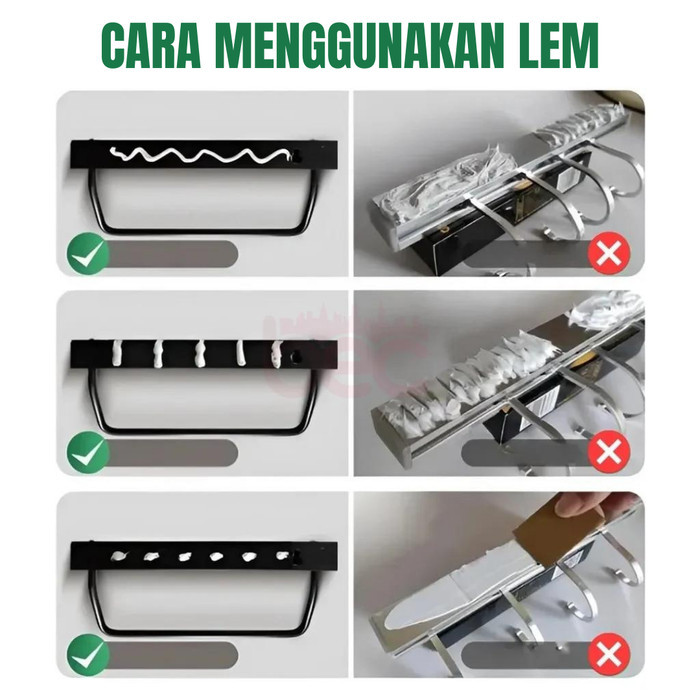 CARA MENGGUNAKAN LEM