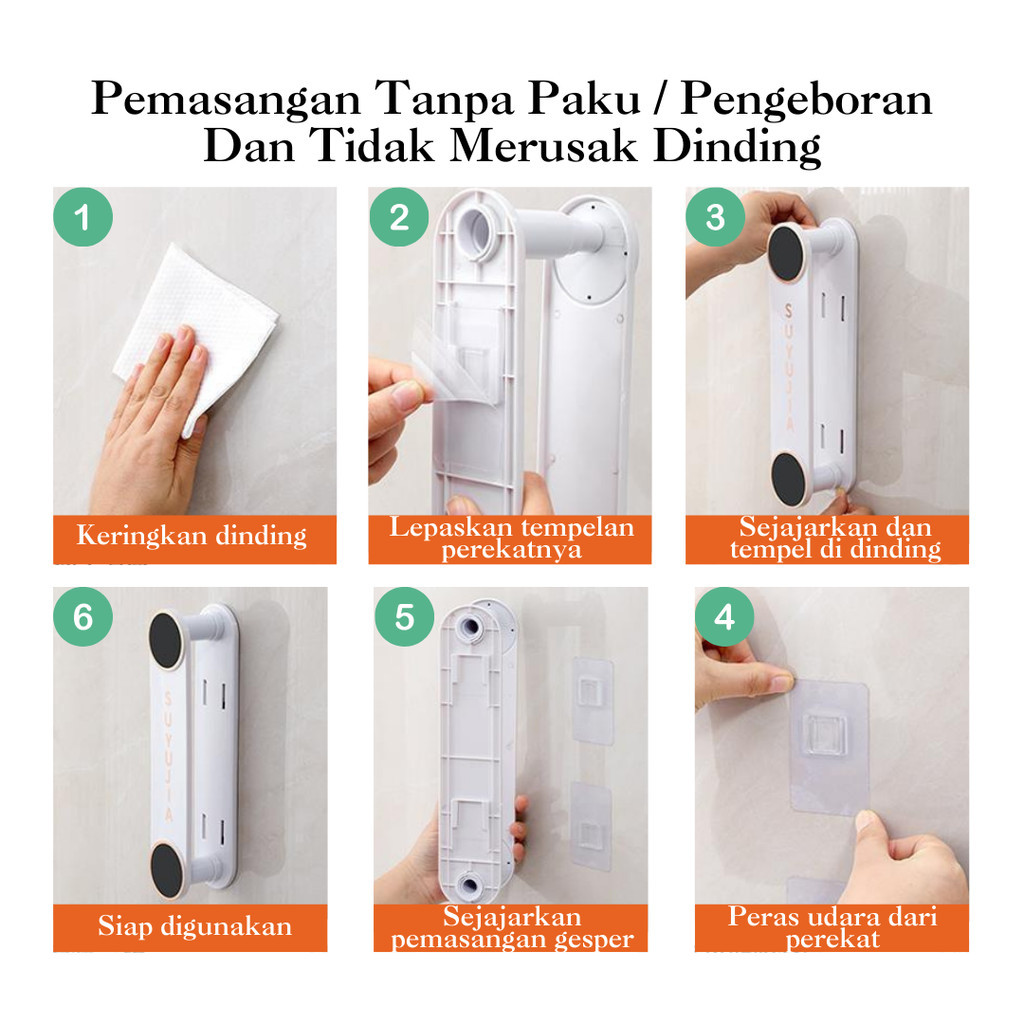 Pemasangan Tanpa Paku / Pengeboran Dan Tidak Merusak Dinding

1
Keringkan dinding

2
Lepaskan tempelan perekatnya

3
SUYUJIA
Sejajarkan dan tempel di dinding

6
SUYUJIA
Siap digunakan

5
Sejajarkan pemasangan gesper

4
Peras udara dari perekat