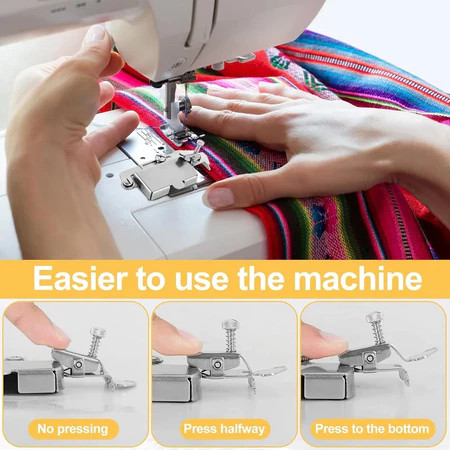 Easier to use the machine

No pressing

Press halfway

Press to the bottom