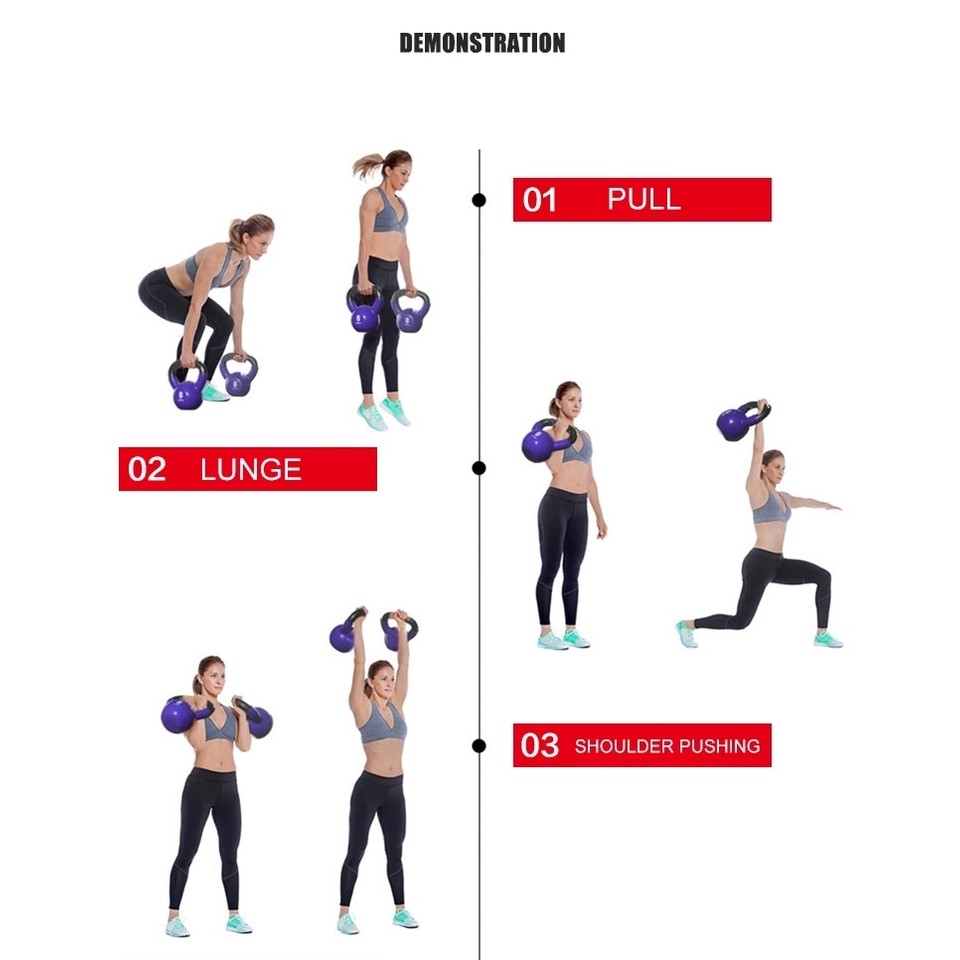 DEMONSTRATION

01 PULL

02 LUNGE

03 SHOULDER PUSHING