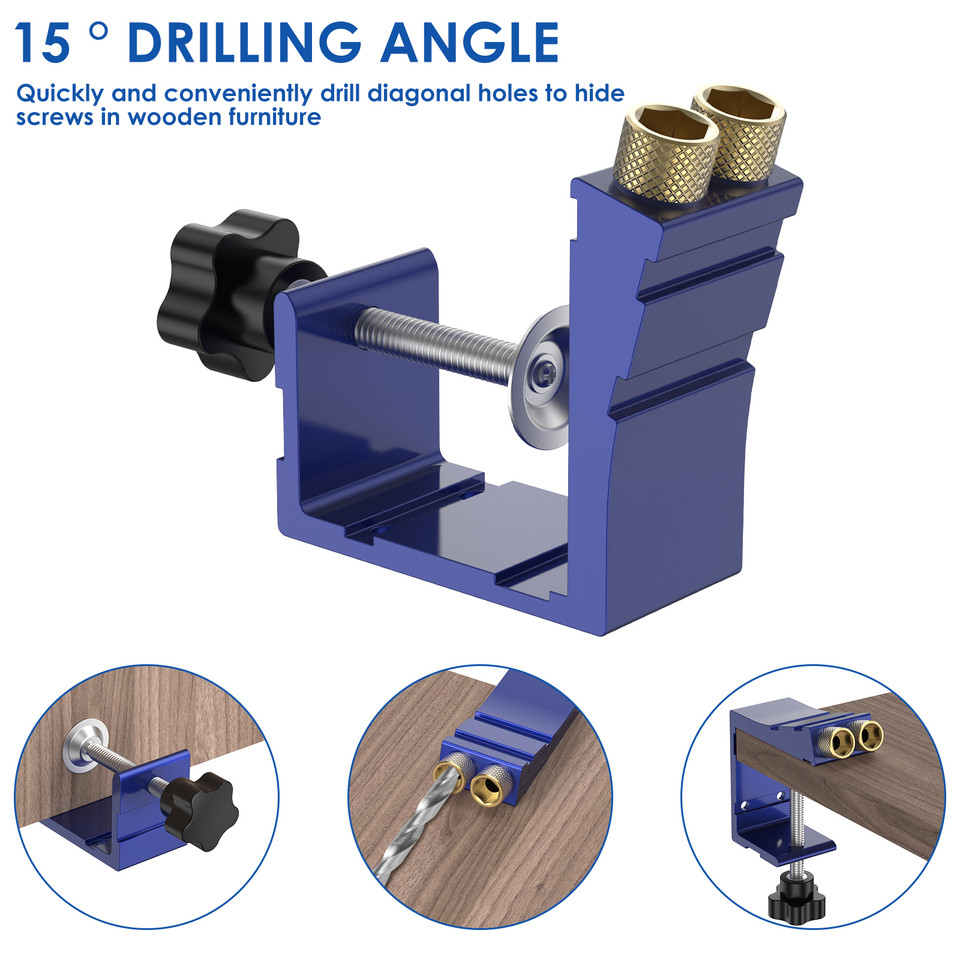 15 ° DRILLING ANGLE

Quickly and conveniently drill diagonal holes to hide screws in wooden furniture