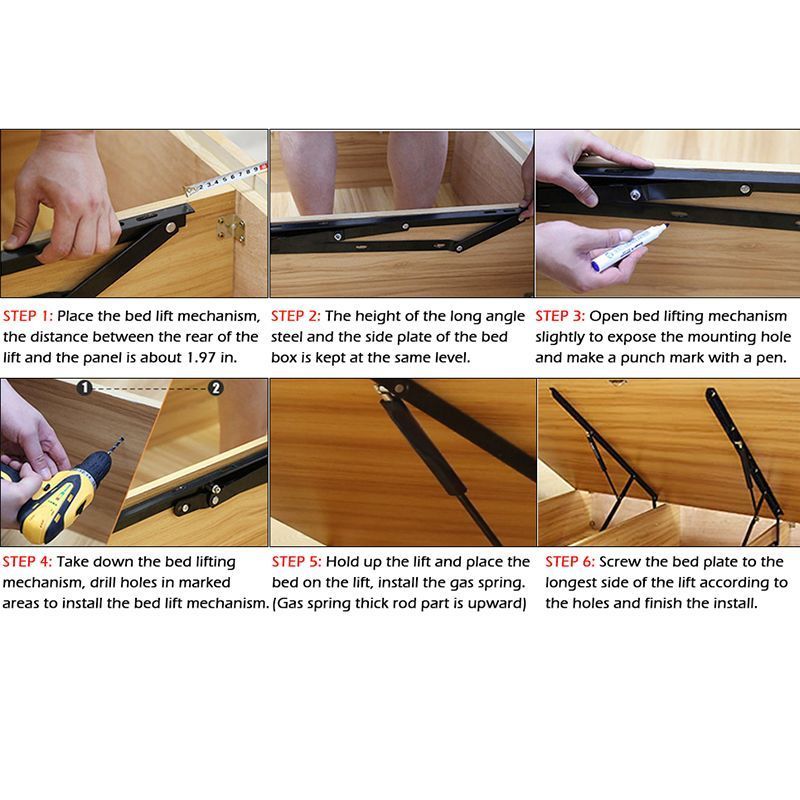 2 3 4 5 6 7 8 9

STEP 1: Place the bed lift mechanism, the distance between the rear of the lift and the panel is about 1.97 in.

STEP 2: The height of the long angle steel and the side plate of the bed box is kept at the same level.

STEP 3: Open bed lifting mechanism slightly to expose the mounting hole and make a punch mark with a pen.

1

2

STEP 4: Take down the bed lifting mechanism, drill holes in marked areas to install the bed lift mechanism.

STEP 5: Hold up the lift and place the bed on the lift, install the gas spring. (Gas spring thick rod part is upward)

STEP 6: Screw the bed plate to the longest side of the lift according to the holes and finish the install.