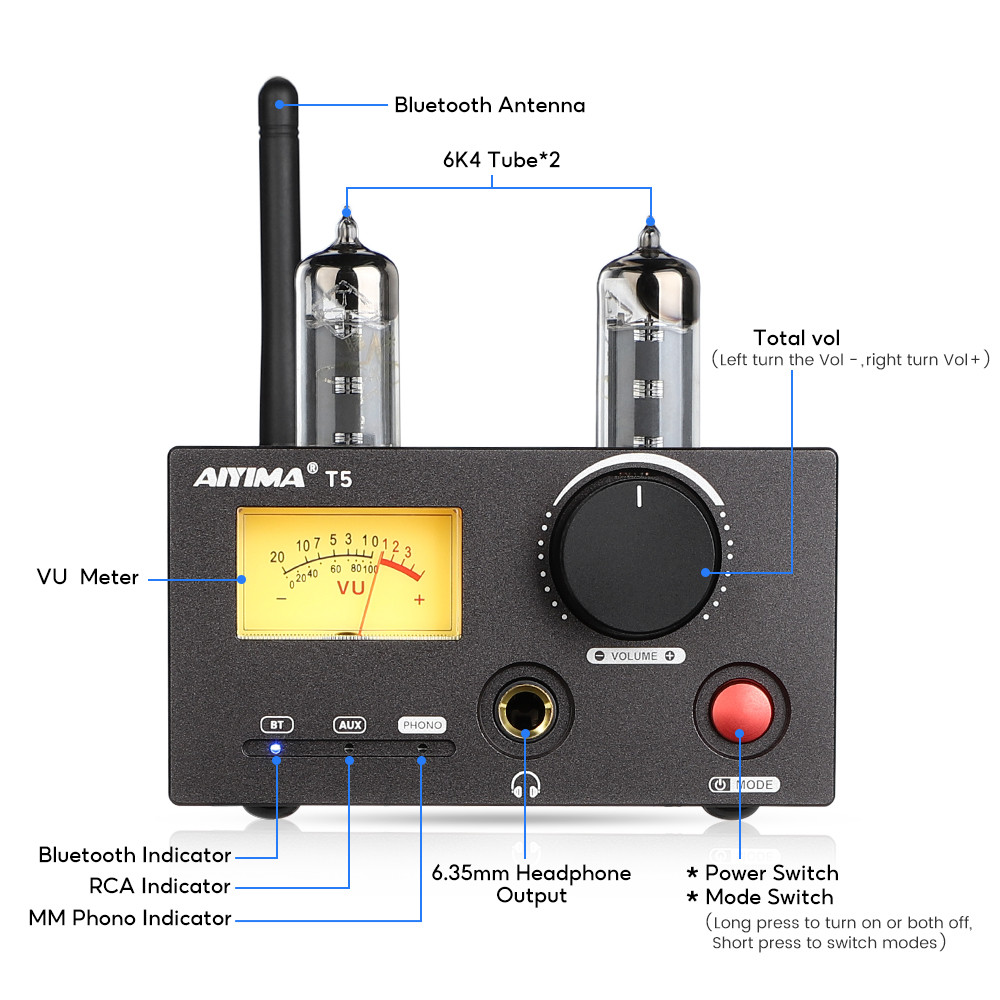 Bluetooth Antenna

6K4 Tube*2

Total vol
(Left turn the Vol -,right turn Vol+)

AIYIMA® T5

VU Meter

20 10 7 5 3 1 0 1 2 3
0 20 40 60 80 100
VU
− +

VOLUME

BT AUX PHONO

MODE

Bluetooth Indicator
RCA Indicator
MM Phono Indicator

6.35mm Headphone Output

* Power Switch
* Mode Switch
(Long press to turn on or both off, Short press to switch modes)