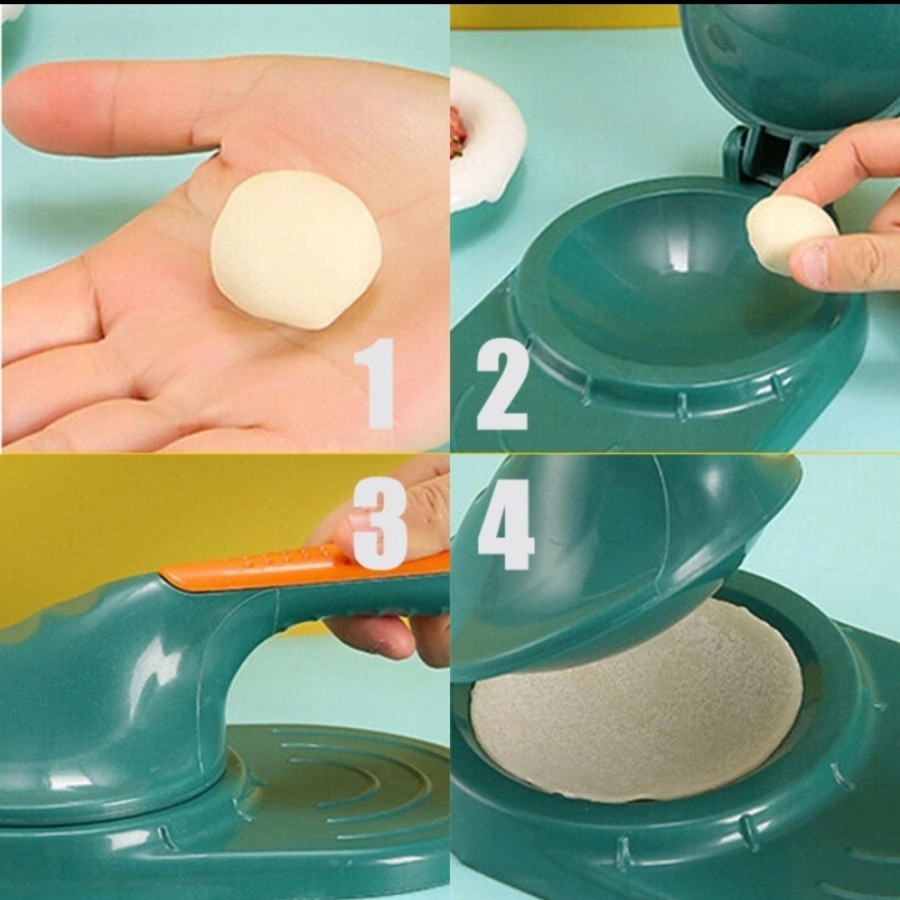 1

2

3

4