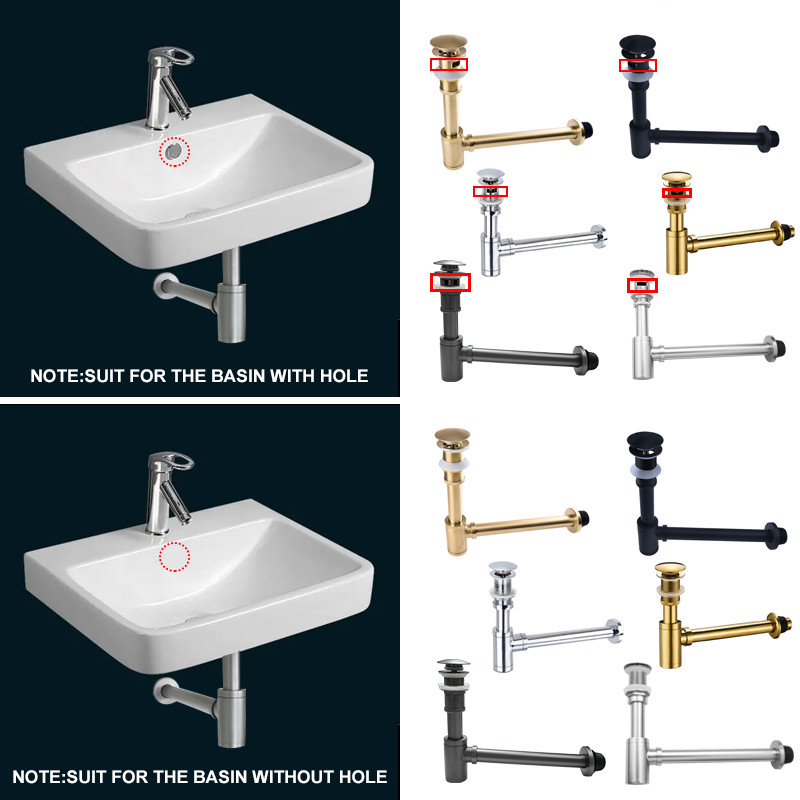 NOTE:SUIT FOR THE BASIN WITH HOLE

NOTE:SUIT FOR THE BASIN WITHOUT HOLE