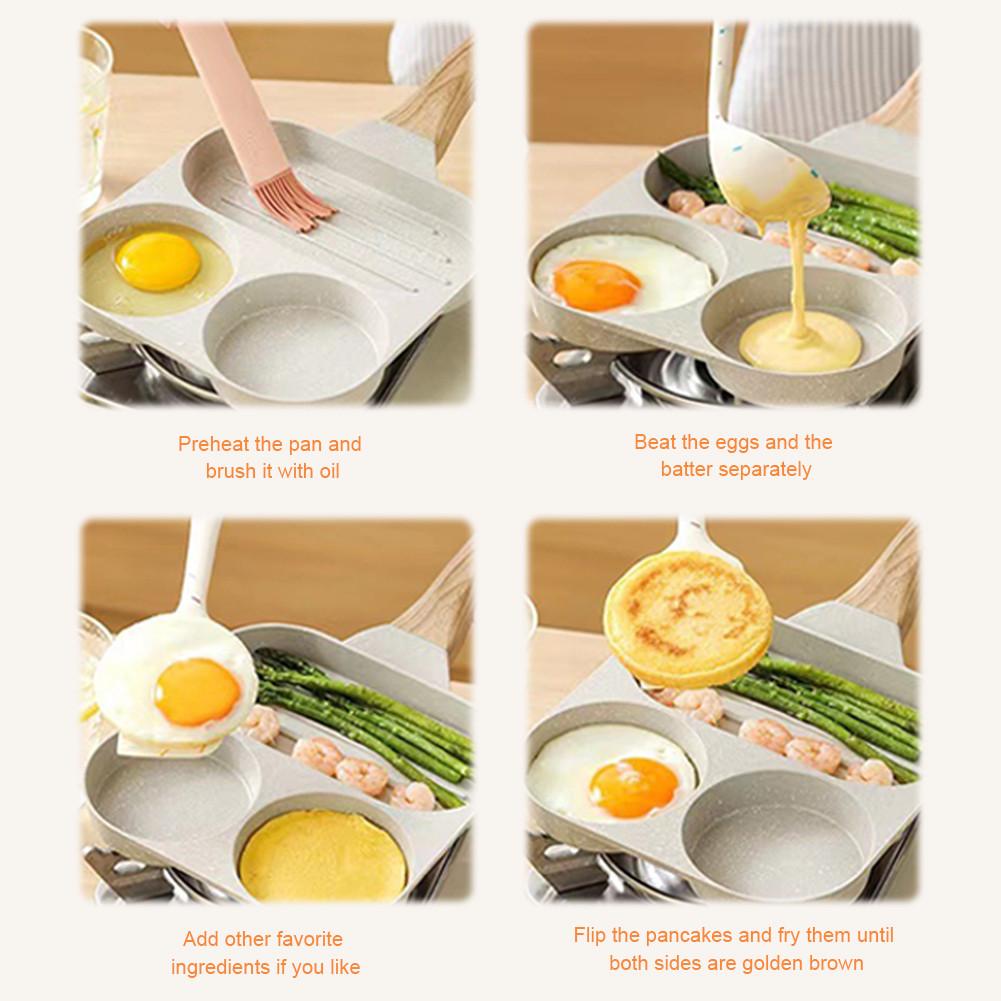 Preheat the pan and brush it with oil

Beat the eggs and the batter separately

Add other favorite ingredients if you like

Flip the pancakes and fry them until both sides are golden brown